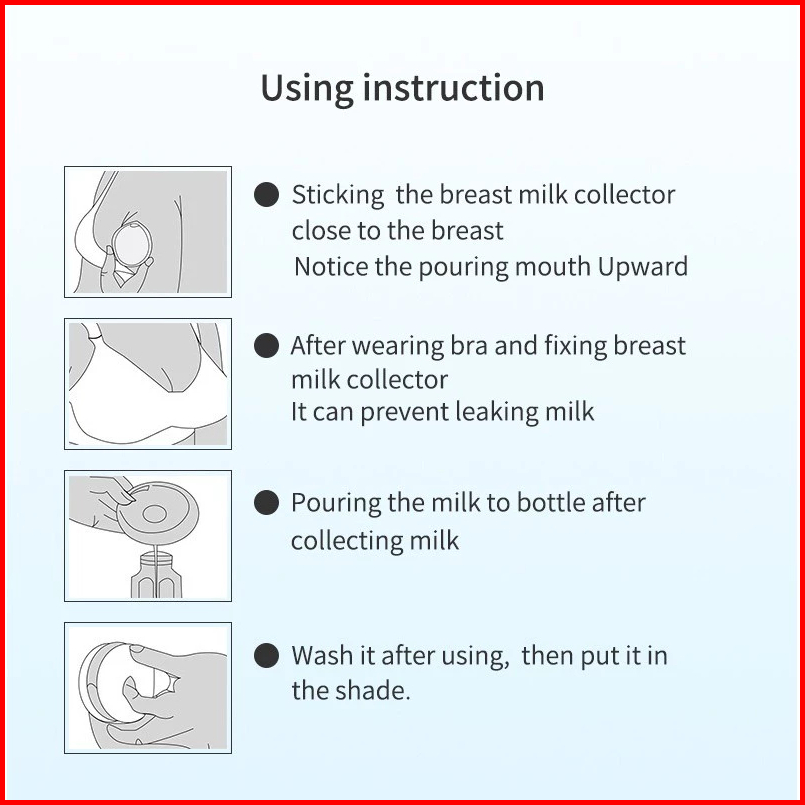 Using instruction

● Sticking the breast milk collector close to the breast
Notice the pouring mouth Upward

● After wearing bra and fixing breast milk collector
It can prevent leaking milk

● Pouring the milk to bottle after collecting milk

● Wash it after using, then put it in the shade.