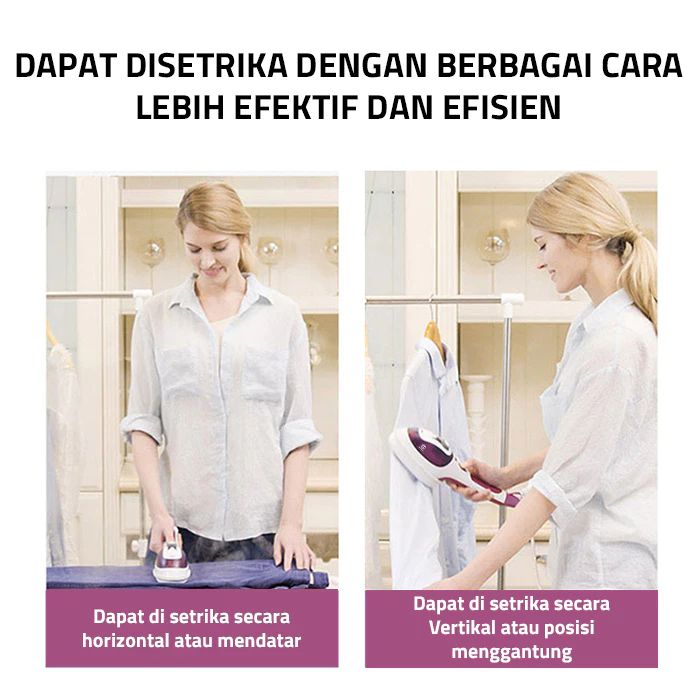 DAPAT DISETRIKA DENGAN BERBAGAI CARA LEBIH EFEKTIF DAN EFISIEN

Dapat di setrika secara horizontal atau mendatar

Dapat di setrika secara Vertikal atau posisi menggantung