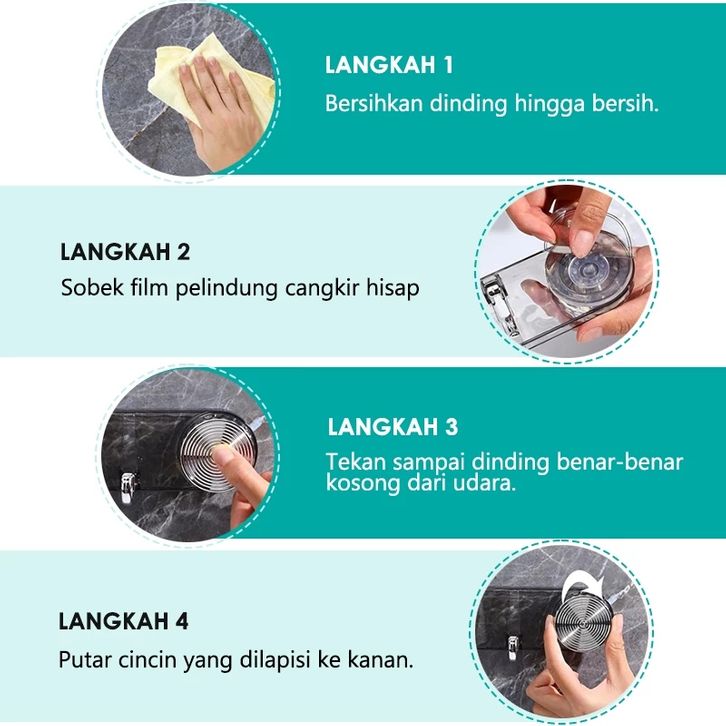 LANGKAH 1
Bersihkan dinding hingga bersih.

LANGKAH 2
Sobek film pelindung cangkir hisap

LANGKAH 3
Tekan sampai dinding benar-benar kosong dari udara.

LANGKAH 4
Putar cincin yang dilapisi ke kanan.