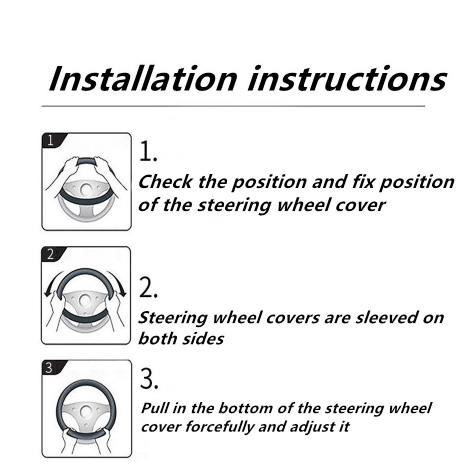 Installation instructions

1

1.

Check the position and fix position of the steering wheel cover

2

2.

Steering wheel covers are sleeved on both sides

3

3.

Pull in the bottom of the steering wheel cover forcefully and adjust it