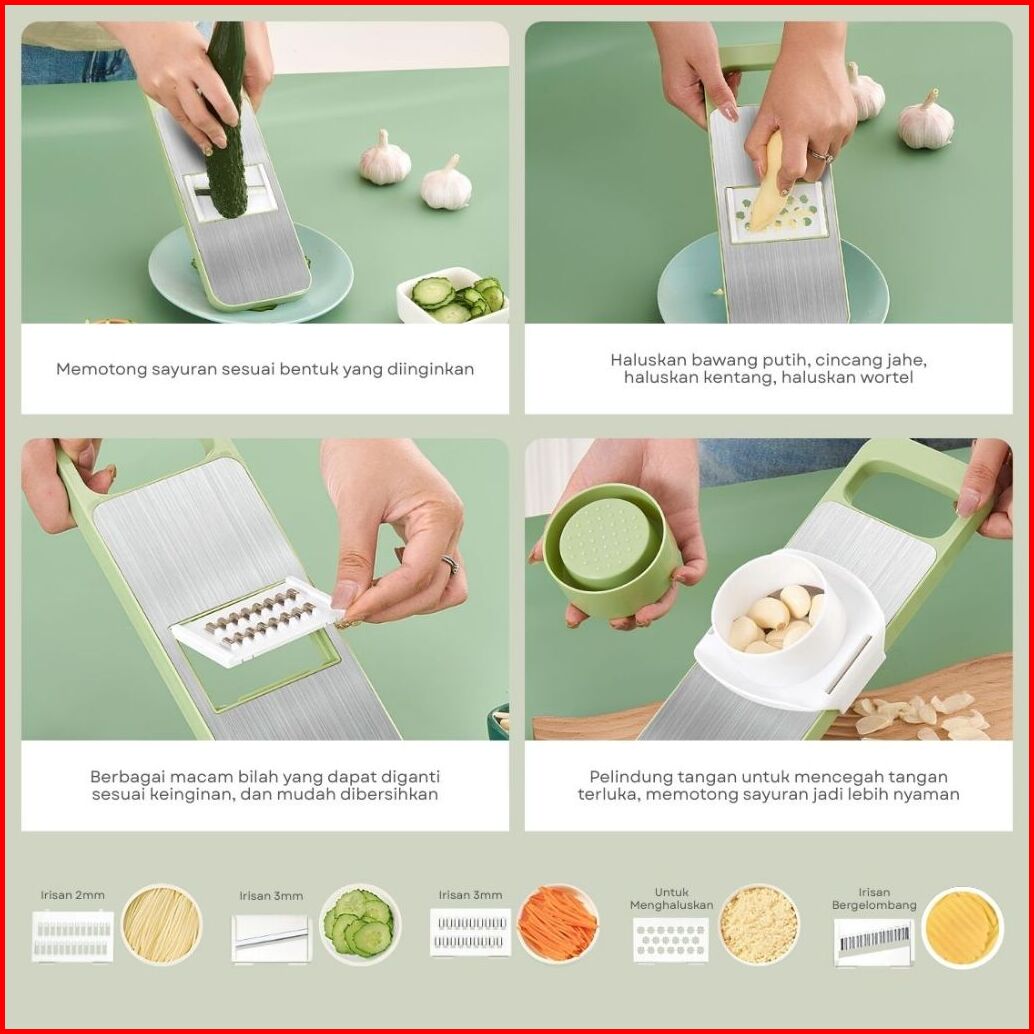 Memotong sayuran sesuai bentuk yang diinginkan

Haluskan bawang putih, cincang jahe, haluskan kentang, haluskan wortel

Berbagai macam bilah yang dapat diganti sesuai keinginan, dan mudah dibersihkan

Pelindung tangan untuk mencegah tangan terluka, memotong sayuran jadi lebih nyaman

Irisan 2mm

Irisan 3mm

Irisan 3mm

Untuk Menghaluskan

Irisan Bergelombang