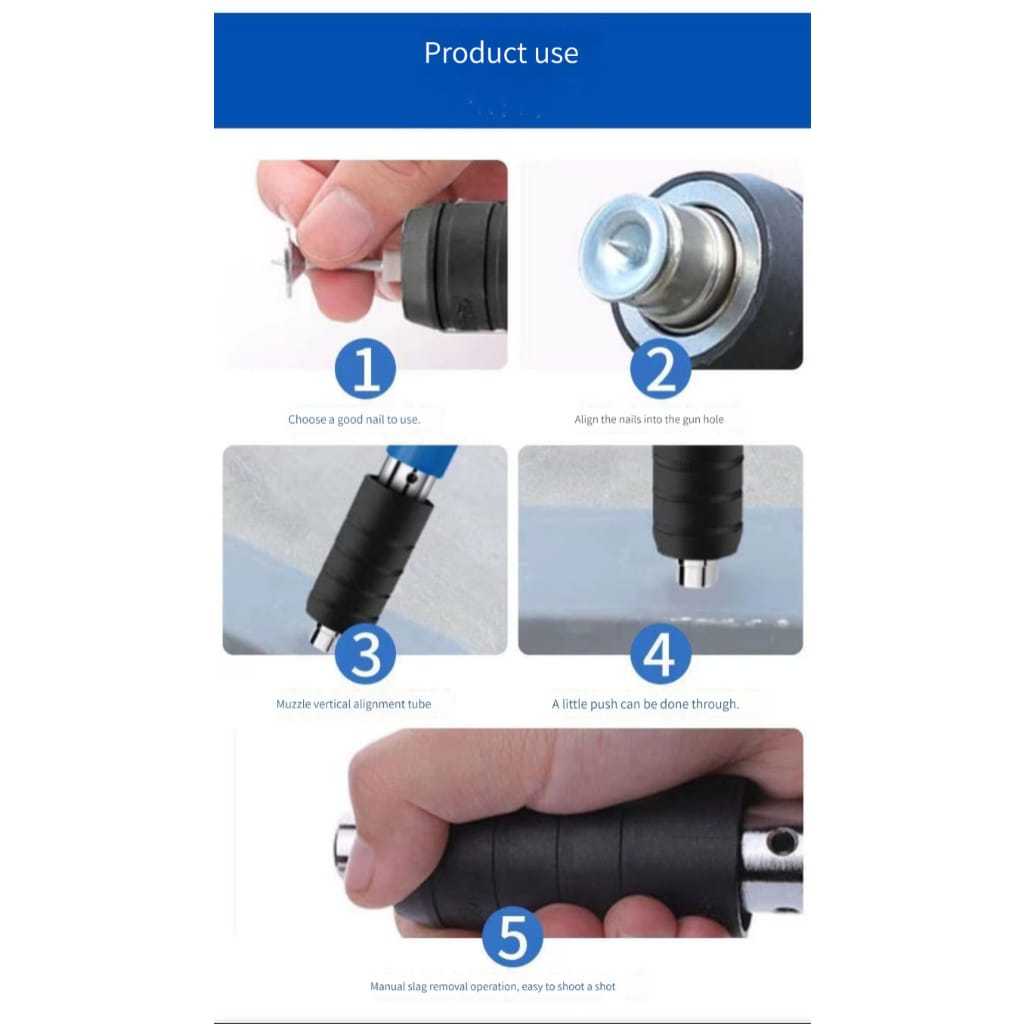 Product use

1

Choose a good nail to use.

2

Align the nails into the gun hole

3

Muzzle vertical alignment tube

4

A little push can be done through.

5

Manual slag removal operation, easy to shoot a shot