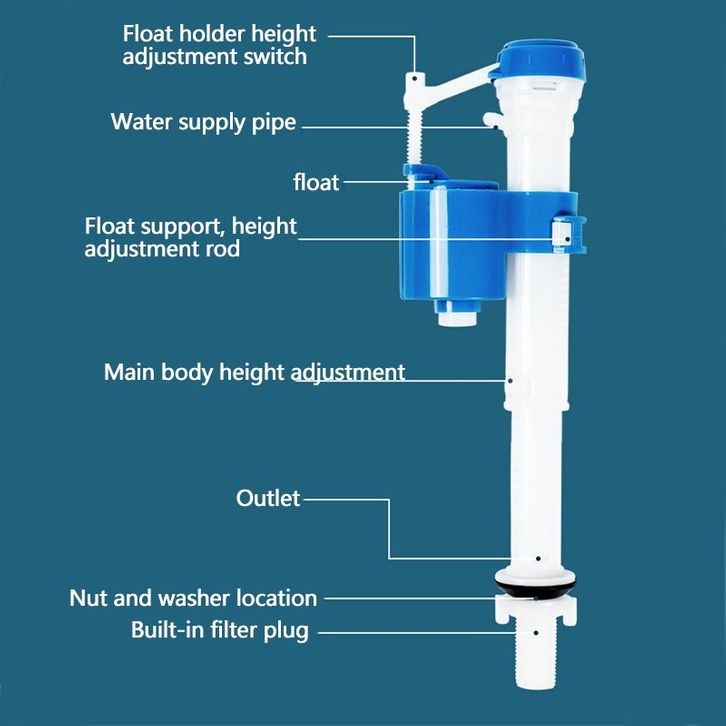 Float holder height adjustment switch

Water supply pipe

float

Float support, height adjustment rod

Main body height adjustment

Outlet

Nut and washer location

Built-in filter plug