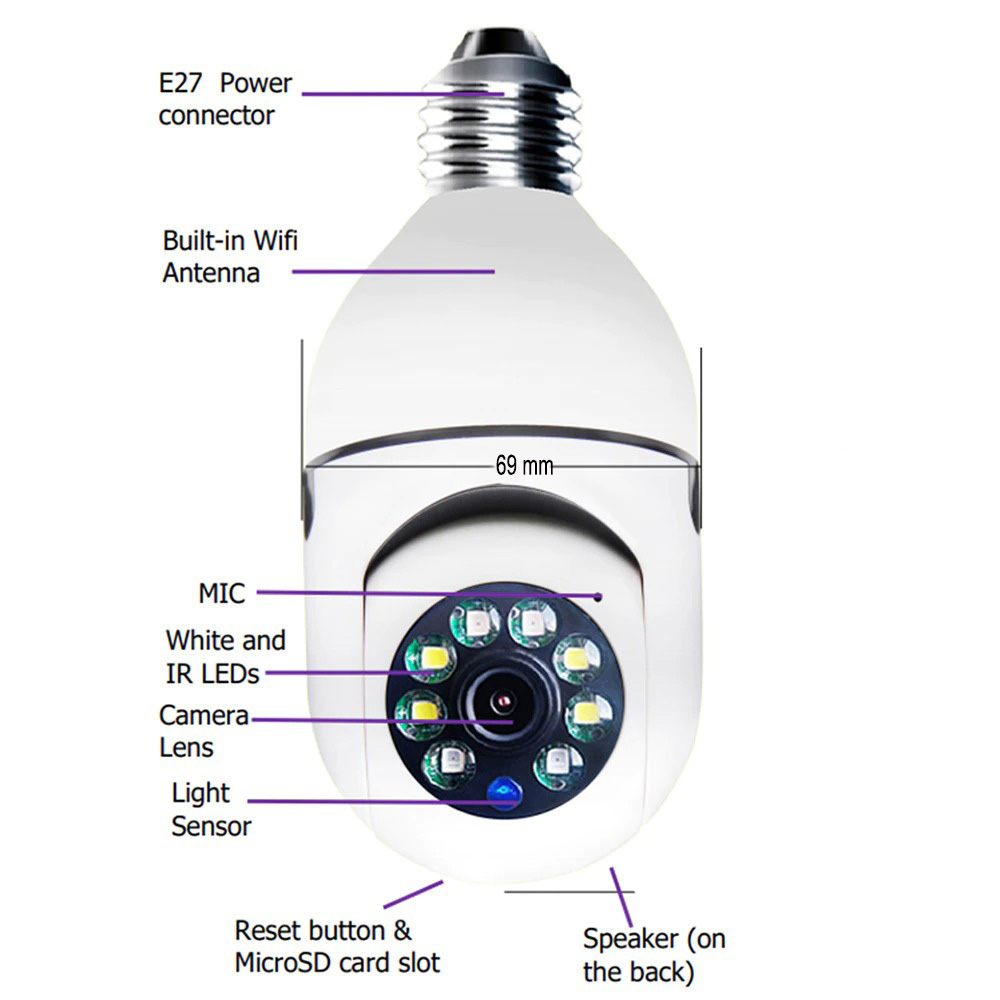 E27 Power connector

Built-in Wifi Antenna

69 mm

MIC

White and IR LEDs

Camera Lens

Light Sensor

Reset button & MicroSD card slot

Speaker (on the back)