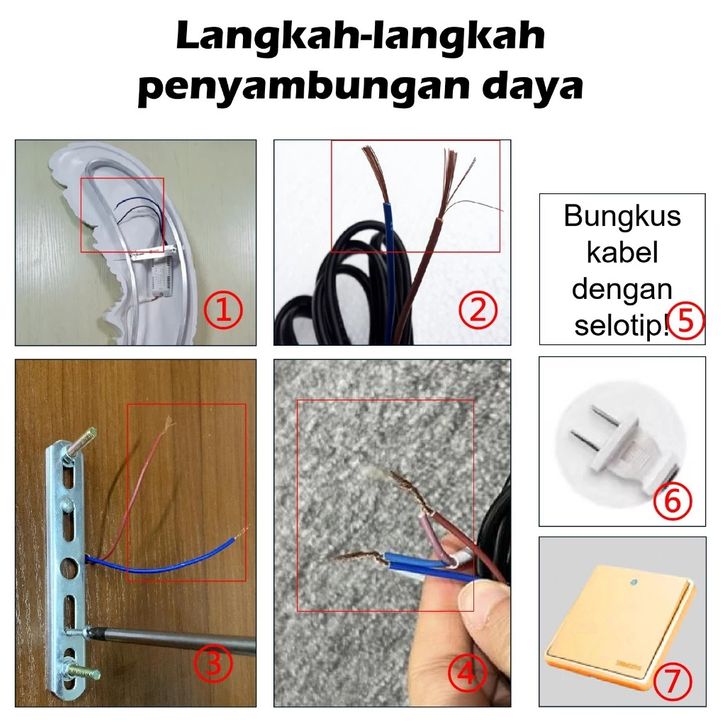 Langkah-langkah penyambungan daya

①

②

Bungkus kabel dengan selotip! ⑤

③

④

⑥

⑦