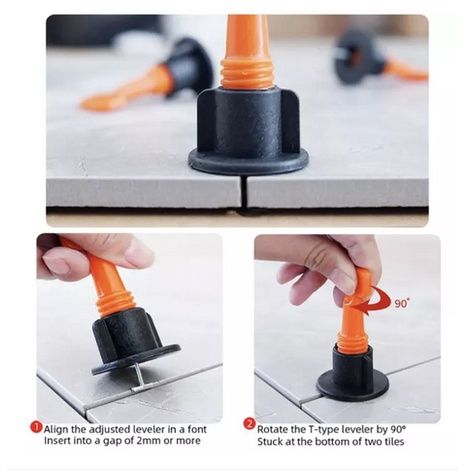 90°

1 Align the adjusted leveler in a font
Insert into a gap of 2mm or more

2 Rotate the T-type leveler by 90°
Stuck at the bottom of two tiles