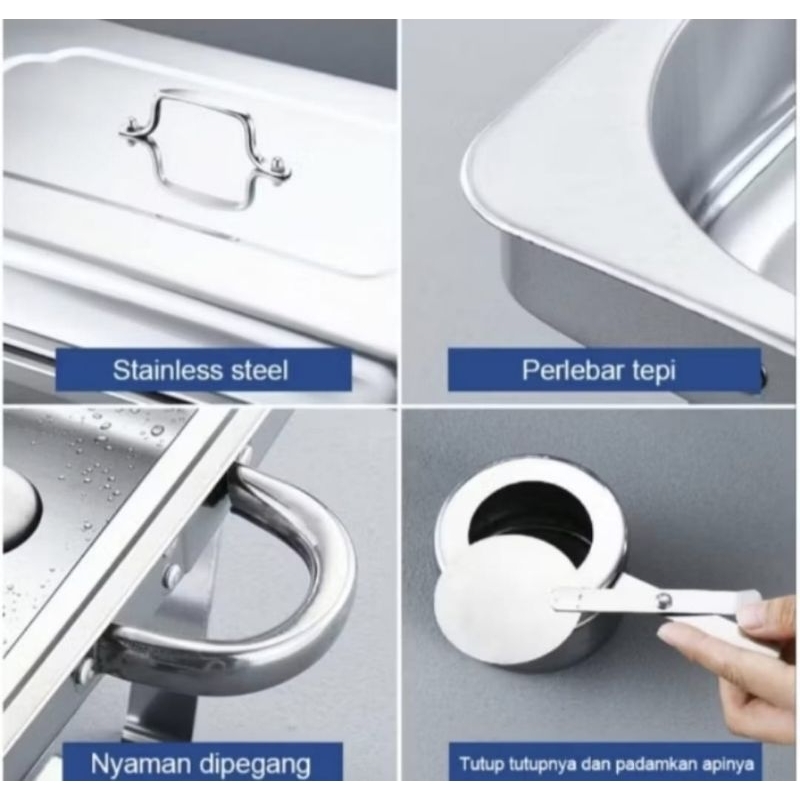 Stainless steel

Perlebar tepi

Nyaman dipegang

Tutup tutupnya dan padamkan apinya