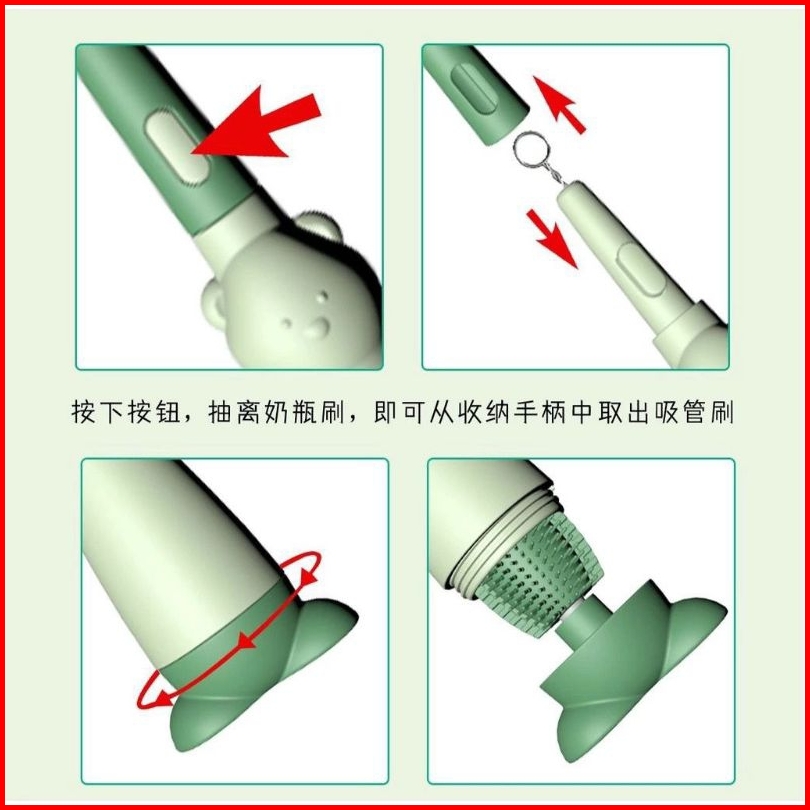 按下按钮，抽离奶瓶刷，即可从收纳手柄中取出吸管刷