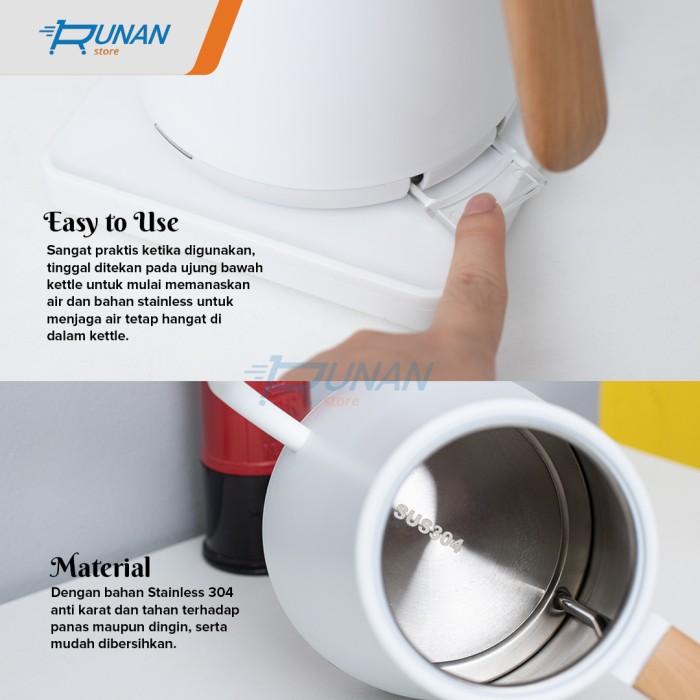 RUNAN
store

Easy to Use
Sangat praktis ketika digunakan, tinggal ditekan pada ujung bawah kettle untuk mulai memanaskan air dan bahan stainless untuk menjaga air tetap hangat di dalam kettle.

RUNAN
store

SUS304

Material
Dengan bahan Stainless 304 anti karat dan tahan terhadap panas maupun dingin, serta mudah dibersihkan.