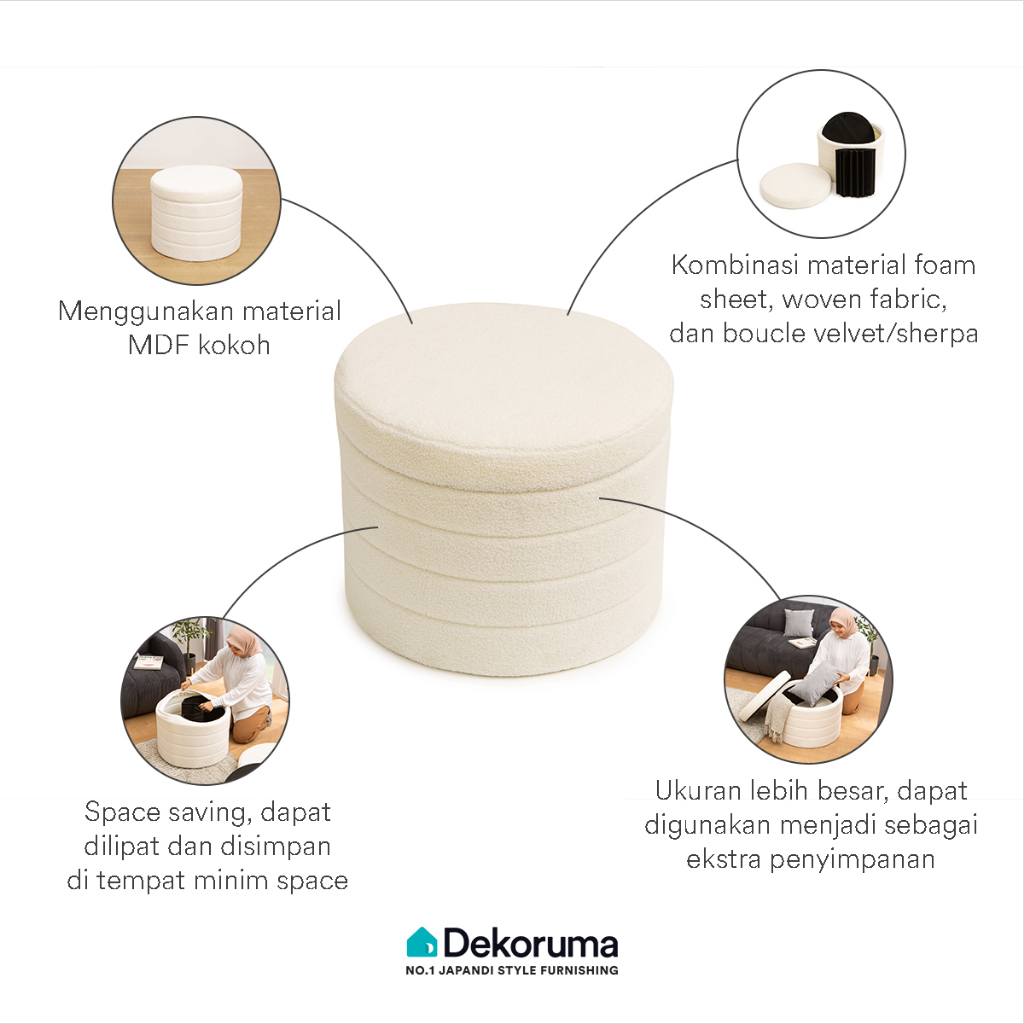 Menggunakan material MDF kokoh

Kombinasi material foam sheet, woven fabric, dan boucle velvet/sherpa

Space saving, dapat dilipat dan disimpan di tempat minim space

Ukuran lebih besar, dapat digunakan menjadi sebagai ekstra penyimpanan

Dekoruma
NO.1 JAPANDI STYLE FURNISHING