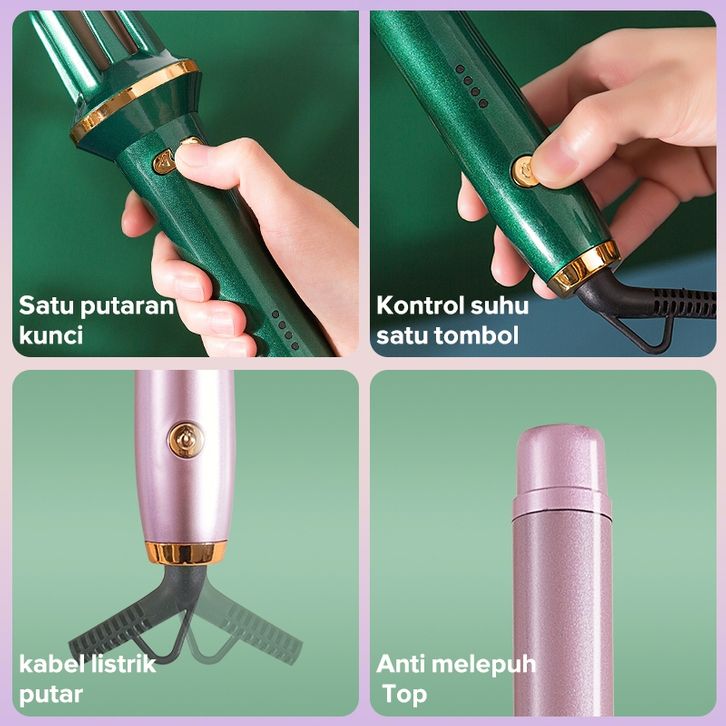 Satu putaran kunci

Kontrol suhu satu tombol

kabel listrik putar

Anti melepuh Top