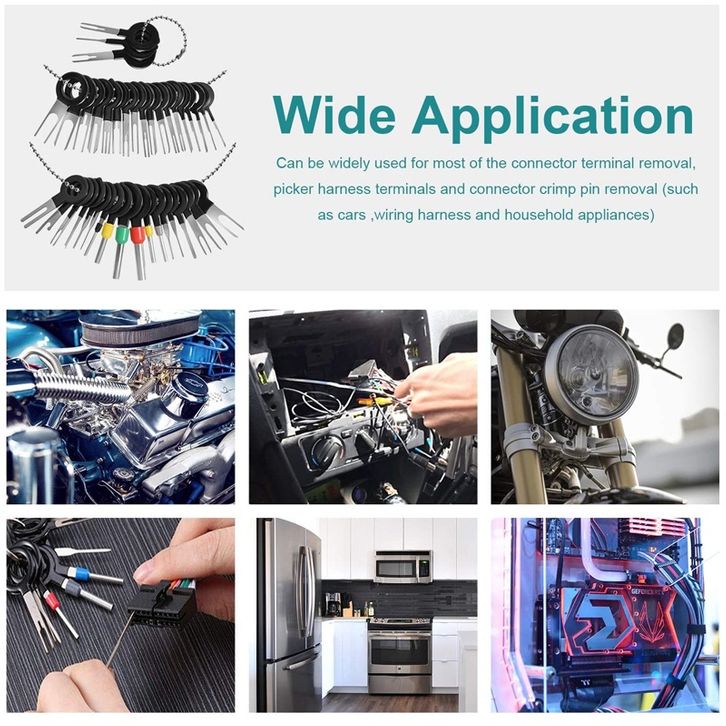 Wide Application

Can be widely used for most of the connector terminal removal, picker harness terminals and connector crimp pin removal (such as cars ,wiring harness and household appliances)

GEFORCE RTX