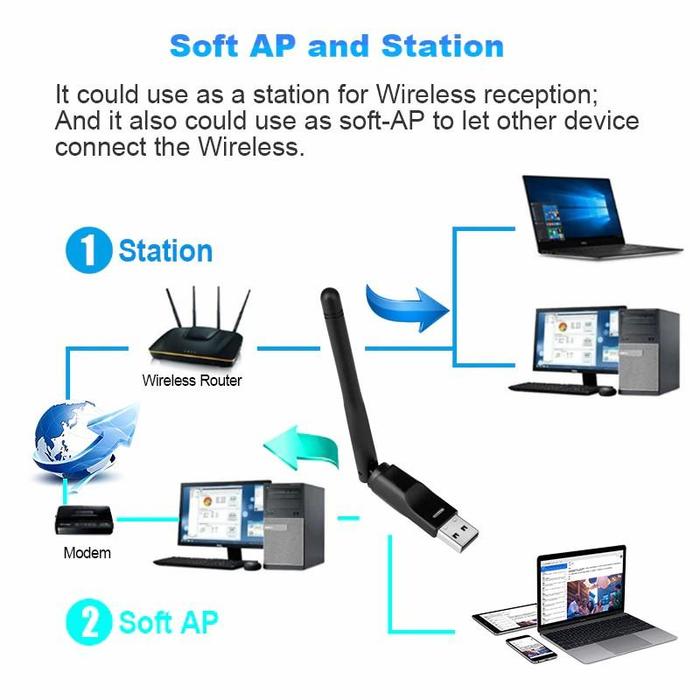 Soft AP and Station

It could use as a station for Wireless reception; And it also could use as soft-AP to let other device connect the Wireless.

1 Station

Wireless Router

Modem

2 Soft AP