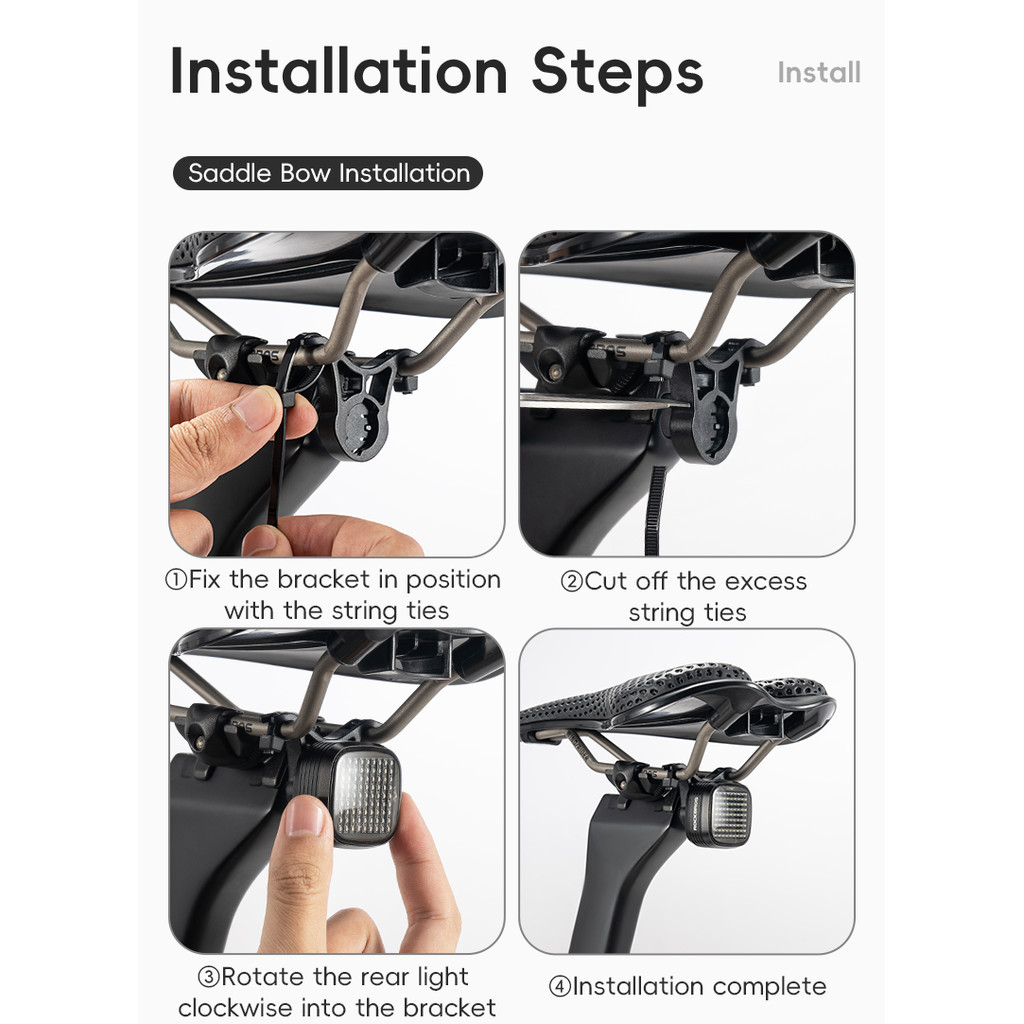 Installation Steps

Install

Saddle Bow Installation

①Fix the bracket in position with the string ties

②Cut off the excess string ties

③Rotate the rear light clockwise into the bracket

④Installation complete