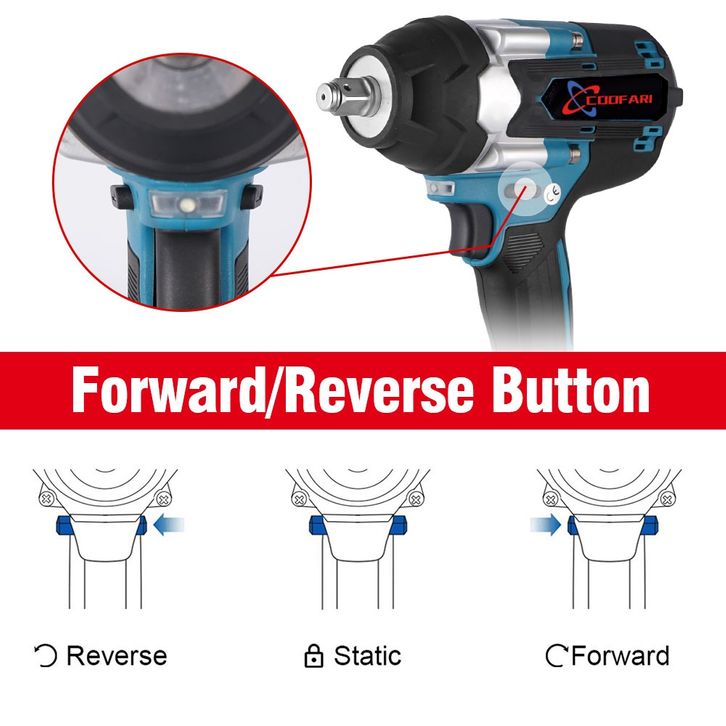 COOFARI

Forward/Reverse Button

Reverse

Static

Forward