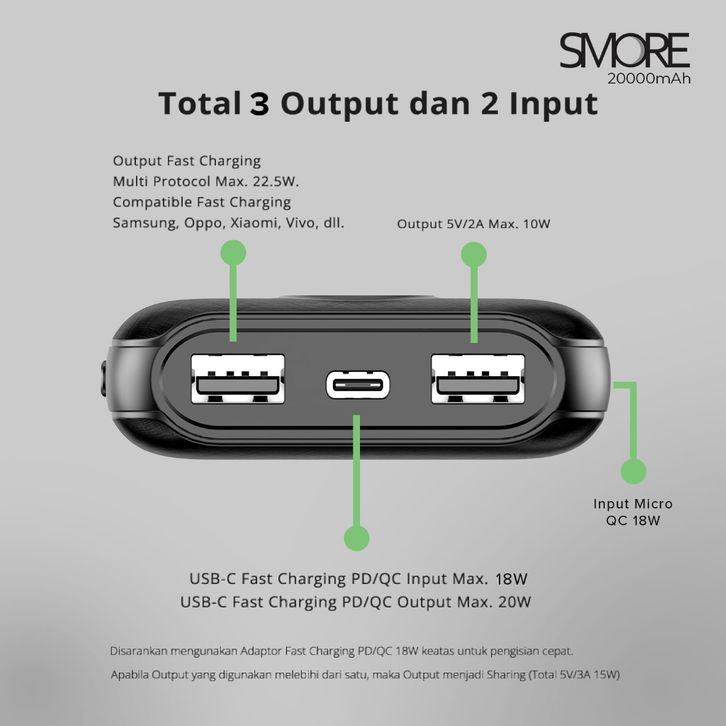 SMORE
20000mAh

Total 3 Output dan 2 Input

Output Fast Charging
Multi Protocol Max. 22.5W.
Compatible Fast Charging
Samsung, Oppo, Xiaomi, Vivo, dll.

Output 5V/2A Max. 10W

Input Micro
QC 18W

USB-C Fast Charging PD/QC Input Max. 18W
USB-C Fast Charging PD/QC Output Max. 20W

Disarankan mengunakan Adaptor Fast Charging PD/QC 18W keatas untuk pengisian cepat.

Apabila Output yang digunakan melebihi dari satu, maka Output menjadi Sharing (Total 5V/3A 15W)