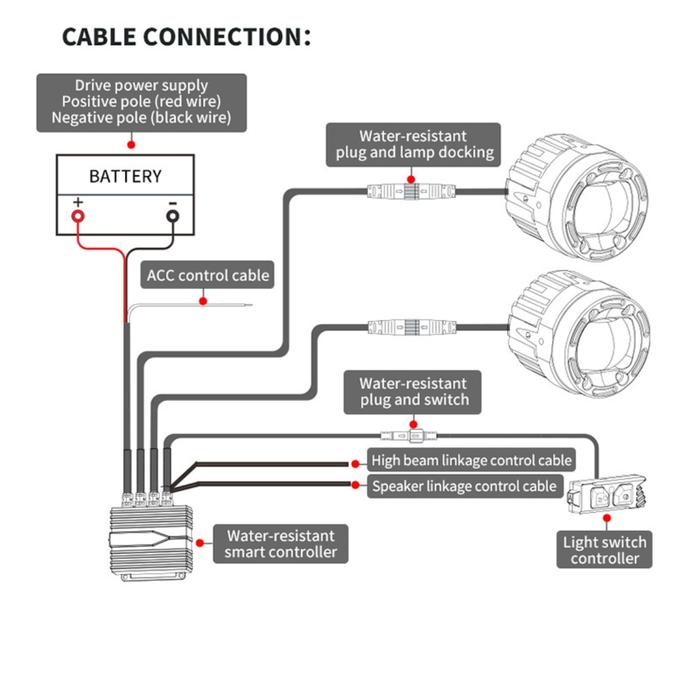 CABLE CONNECTION:

Drive power supply
Positive pole (red wire)
Negative pole (black wire)

BATTERY

+

-

ACC control cable

Water-resistant
plug and lamp docking

Water-resistant
plug and switch

High beam linkage control cable

Speaker linkage control cable

Water-resistant
smart controller

Light switch
controller