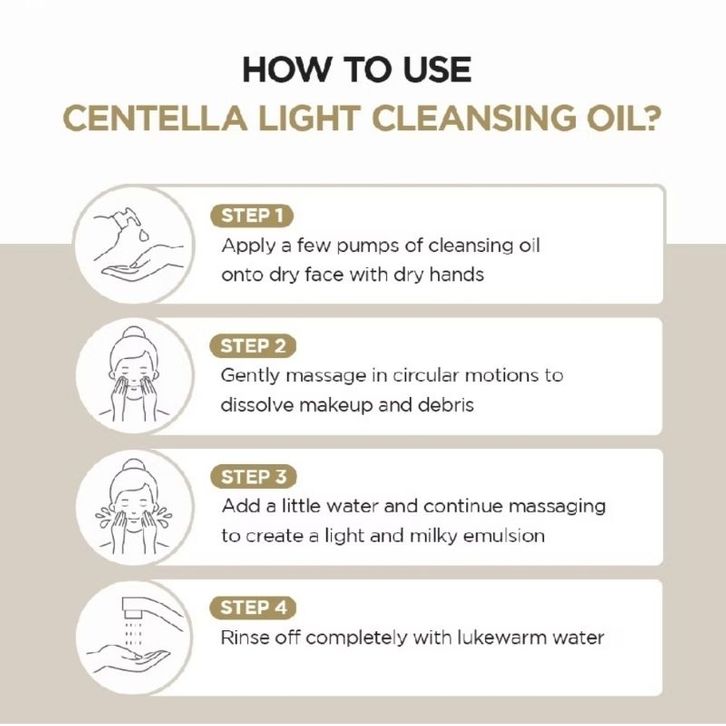 HOW TO USE
CENTELLA LIGHT CLEANSING OIL?

STEP 1
Apply a few pumps of cleansing oil onto dry face with dry hands

STEP 2
Gently massage in circular motions to dissolve makeup and debris

STEP 3
Add a little water and continue massaging to create a light and milky emulsion

STEP 4
Rinse off completely with lukewarm water