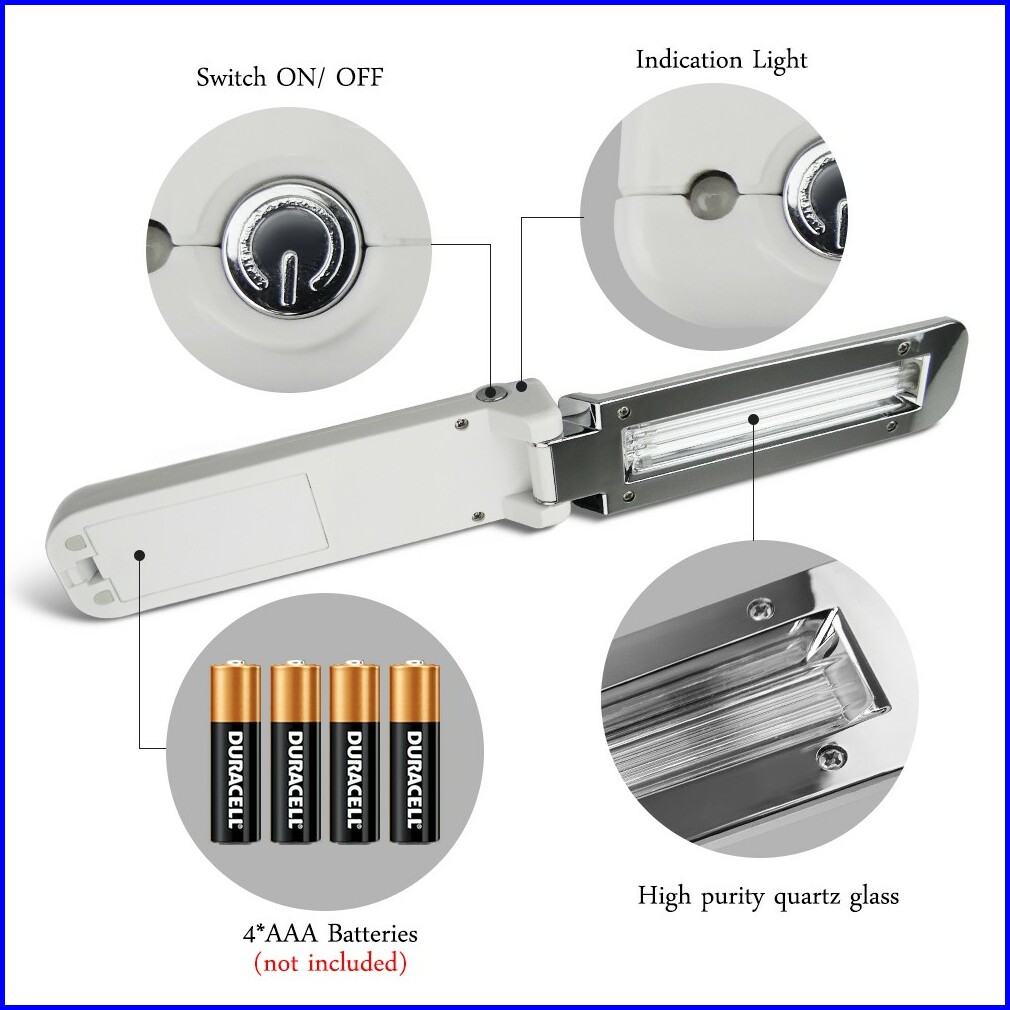 Switch ON/ OFF

Indication Light

DURACELL

DURACELL

DURACELL

DURACELL

4*AAA Batteries
(not included)

High purity quartz glass