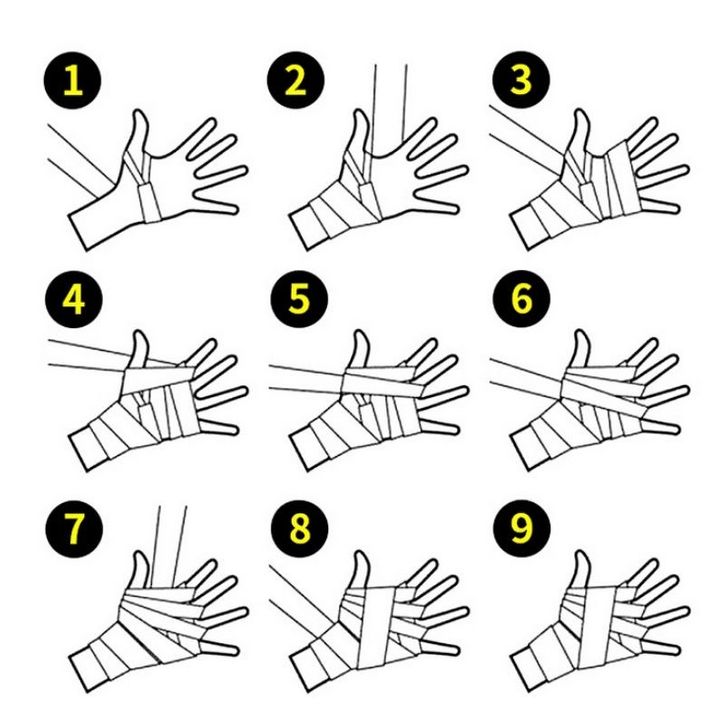 1
2
3
4
5
6
7
8
9