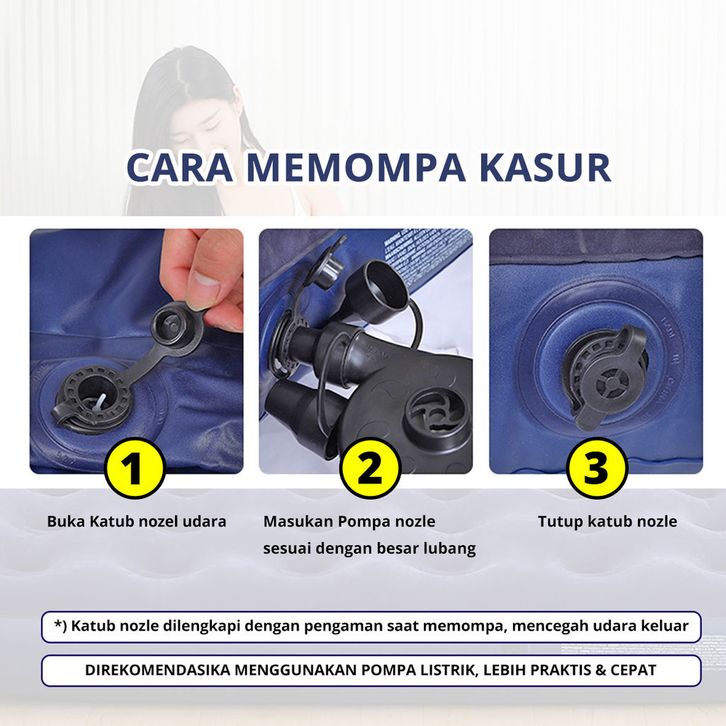 CARA MEMOMPA KASUR

1

Buka Katub nozel udara

2

Masukan Pompa nozle sesuai dengan besar lubang

3

Tutup katub nozle

*) Katub nozle dilengkapi dengan pengaman saat memompa, mencegah udara keluar

DIREKOMENDASIKA MENGGUNAKAN POMPA LISTRIK, LEBIH PRAKTIS & CEPAT