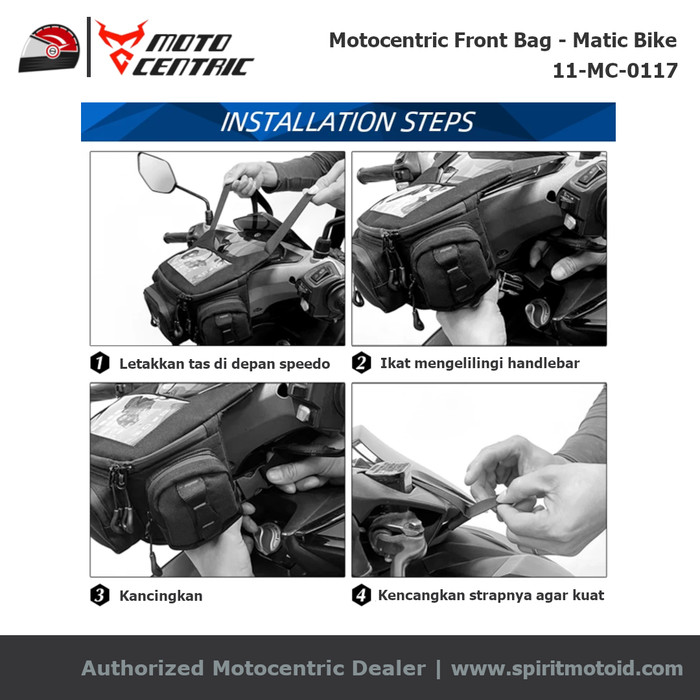 MOTO CENTRIC

Motocentric Front Bag - Matic Bike
11-MC-0117

INSTALLATION STEPS

1 Letakkan tas di depan speedo

2 Ikat mengelilingi handlebar

3 Kancingkan

4 Kencangkan strapnya agar kuat

Authorized Motocentric Dealer | www.spiritmotoid.com