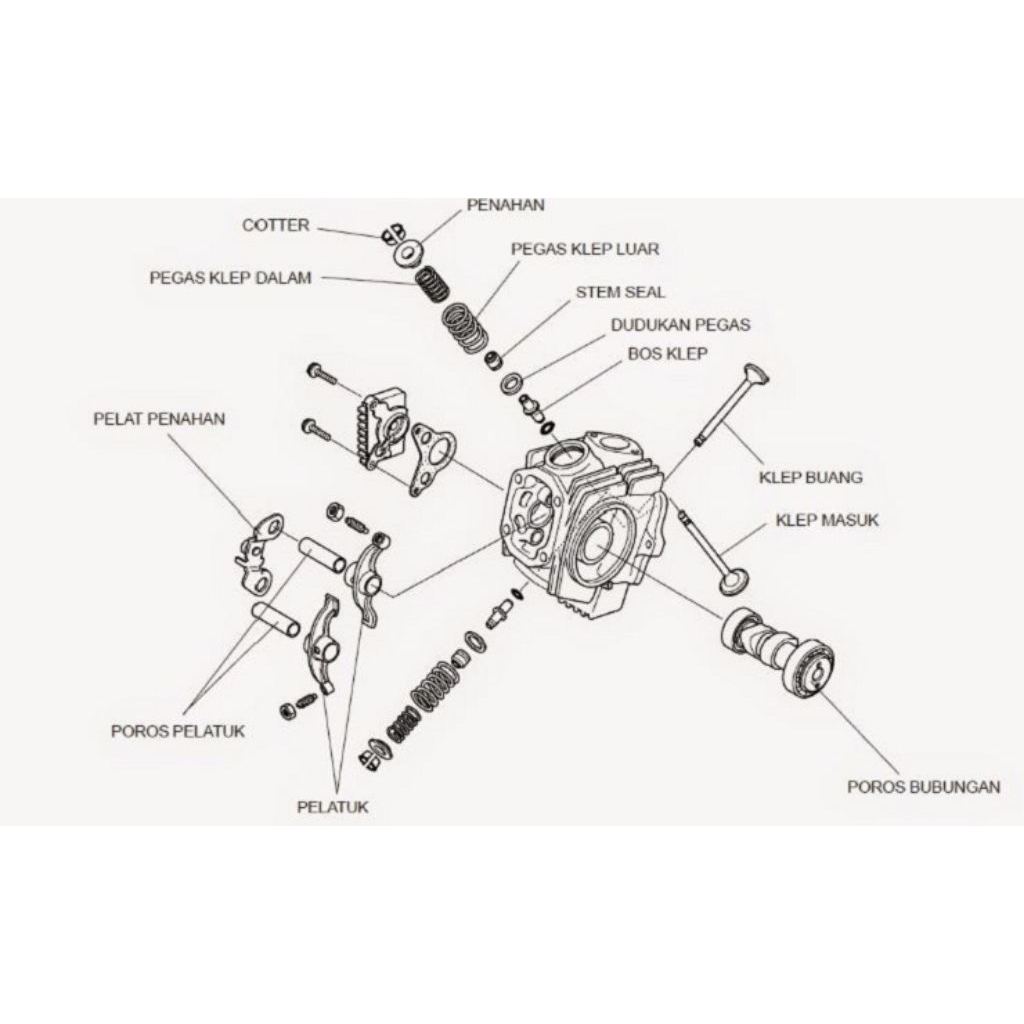 PENAHAN
COTTER
PEGAS KLEP LUAR
PEGAS KLEP DALAM
STEM SEAL
DUDUKAN PEGAS
BOS KLEP
PELAT PENAHAN
KLEP BUANG
KLEP MASUK
POROS PELATUK
PELATUK
POROS BUBUNGAN