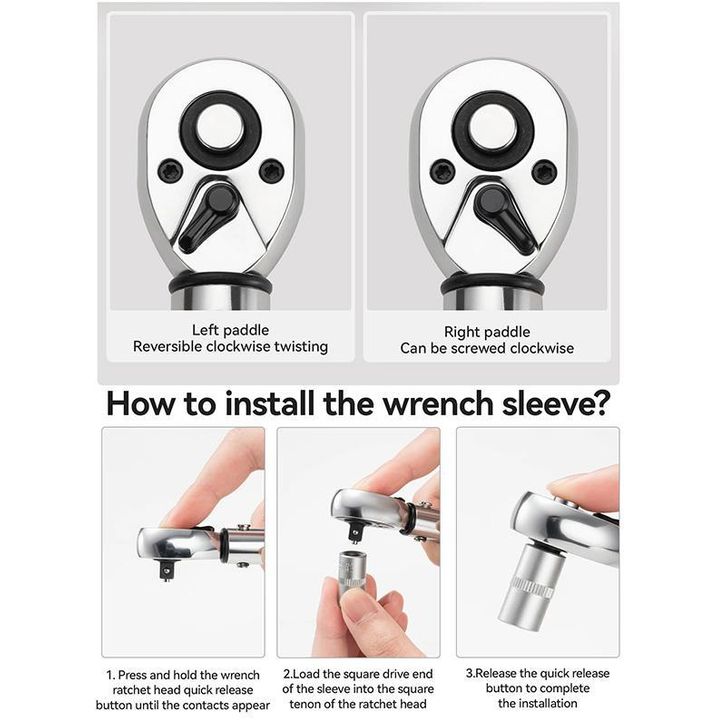 Left paddle
Reversible clockwise twisting

Right paddle
Can be screwed clockwise

How to install the wrench sleeve?

1. Press and hold the wrench ratchet head quick release button until the contacts appear

2.Load the square drive end of the sleeve into the square tenon of the ratchet head

3.Release the quick release button to complete the installation