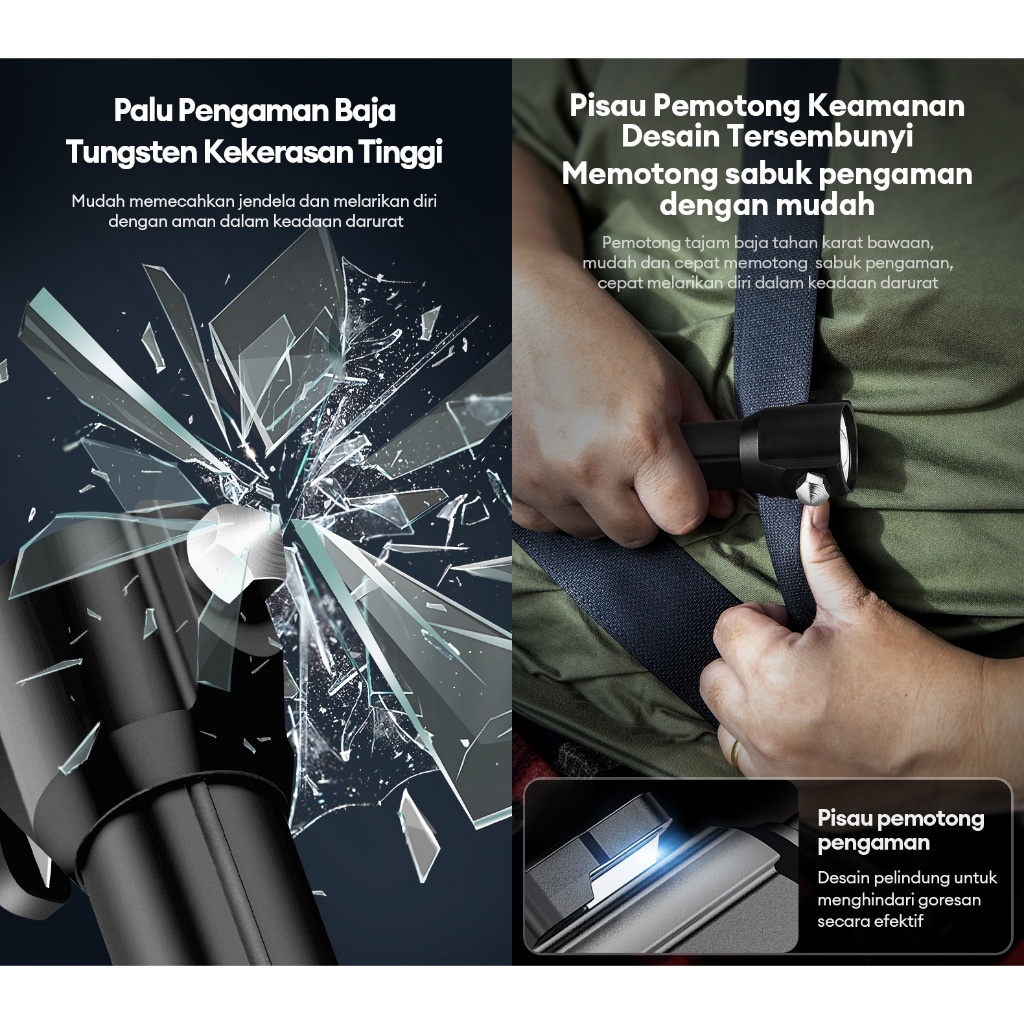 Palu Pengaman Baja Tungsten Kekerasan Tinggi

Mudah memecahkan jendela dan melarikan diri dengan aman dalam keadaan darurat

Pisau Pemotong Keamanan Desain Tersembunyi

Memotong sabuk pengaman dengan mudah

Pemotong tajam baja tahan karat bawaan, mudah dan cepat memotong sabuk pengaman, cepat melarikan diri dalam keadaan darurat

Pisau pemotong pengaman

Desain pelindung untuk menghindari goresan secara efektif