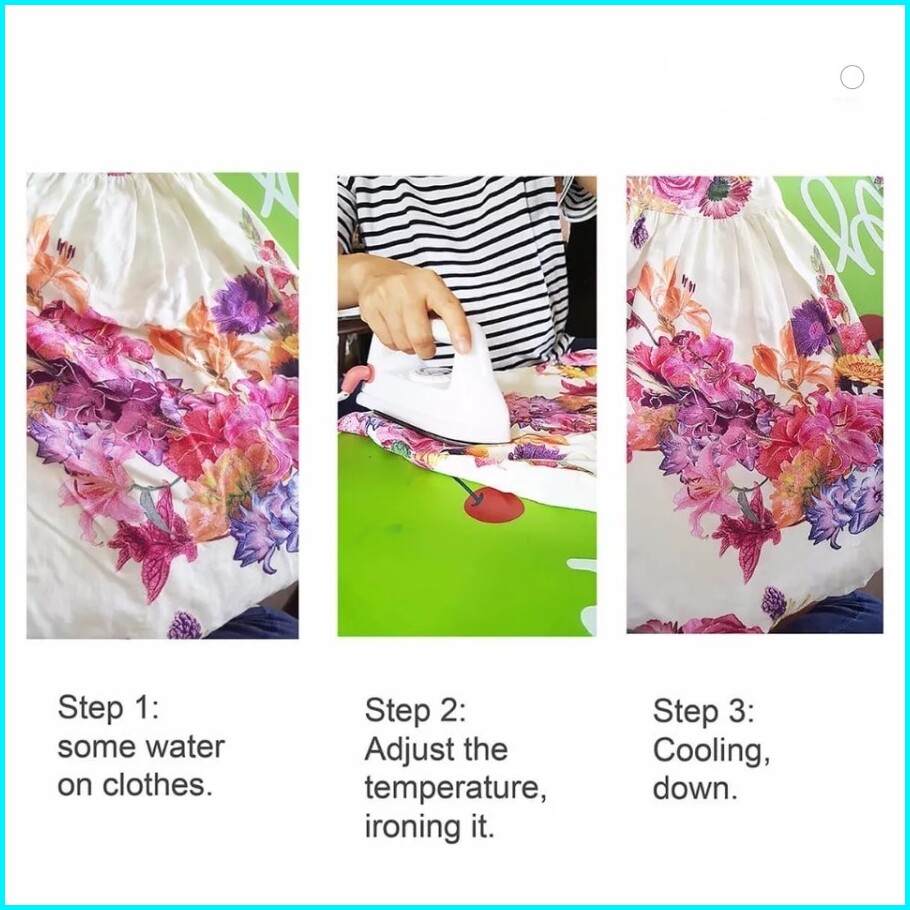 Step 1:
some water
on clothes.

Step 2:
Adjust the
temperature,
ironing it.

Step 3:
Cooling,
down.