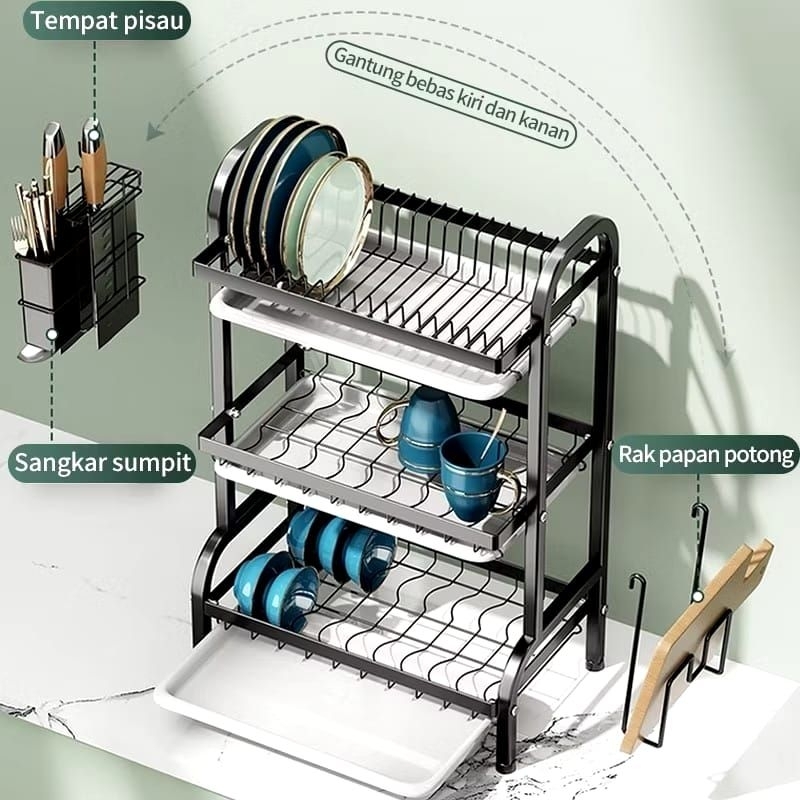 Tempat pisau

Gantung bebas kiri dan kanan

Sangkar sumpit

Rak papan potong