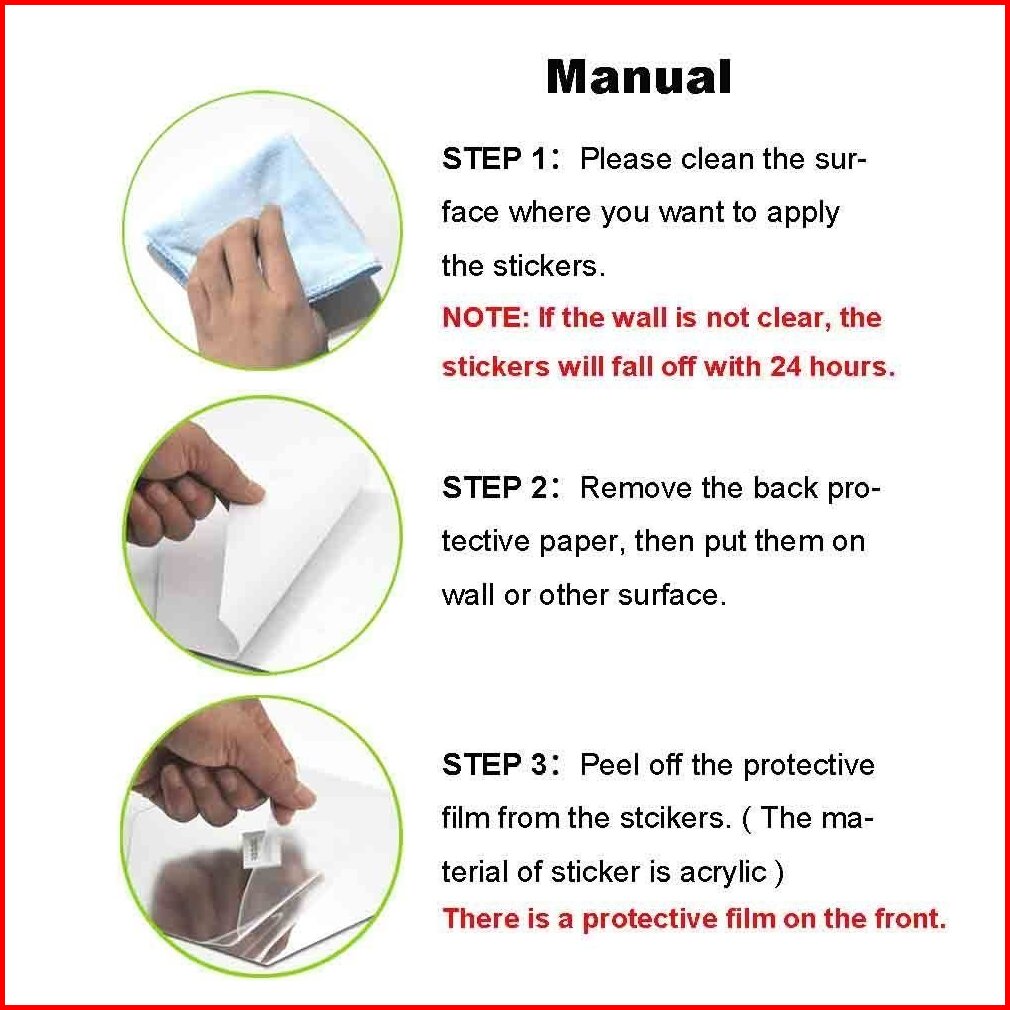 Manual

STEP 1: Please clean the surface where you want to apply the stickers.
NOTE: If the wall is not clear, the stickers will fall off with 24 hours.

STEP 2: Remove the back protective paper, then put them on wall or other surface.

STEP 3: Peel off the protective film from the stcikers. ( The material of sticker is acrylic )
There is a protective film on the front.