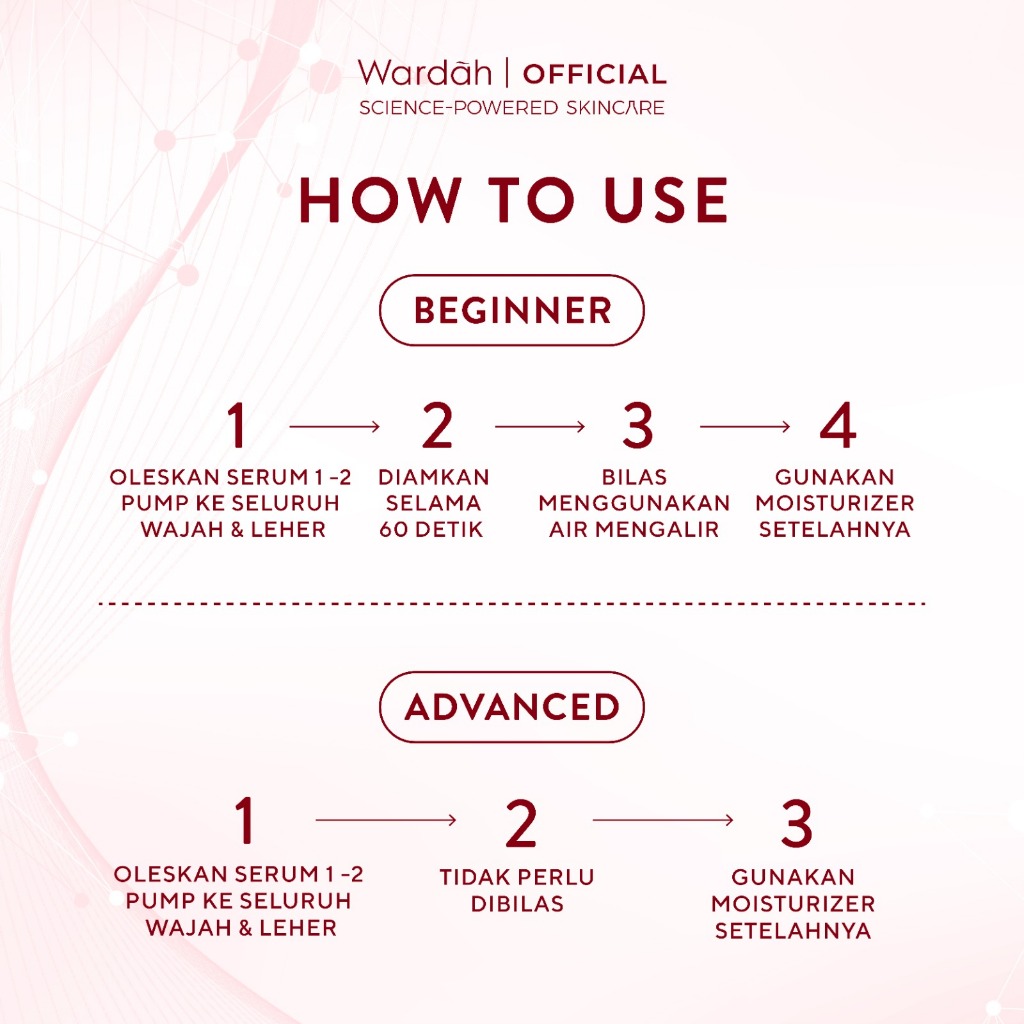 Wardāh | OFFICIAL
SCIENCE-POWERED SKINCARE

HOW TO USE

BEGINNER

1
OLESKAN SERUM 1 -2 PUMP KE SELURUH WAJAH & LEHER

2
DIAMKAN SELAMA 60 DETIK

3
BILAS MENGGUNAKAN AIR MENGALIR

4
GUNAKAN MOISTURIZER SETELAHNYA

ADVANCED

1
OLESKAN SERUM 1 -2 PUMP KE SELURUH WAJAH & LEHER

2
TIDAK PERLU DIBILAS

3
GUNAKAN MOISTURIZER SETELAHNYA