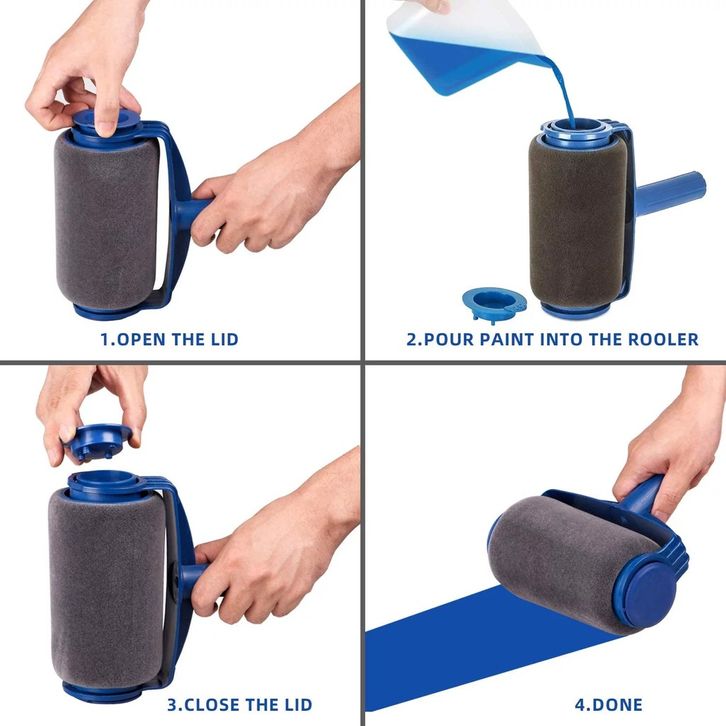 1.OPEN THE LID

2.POUR PAINT INTO THE ROOLER

3.CLOSE THE LID

4.DONE