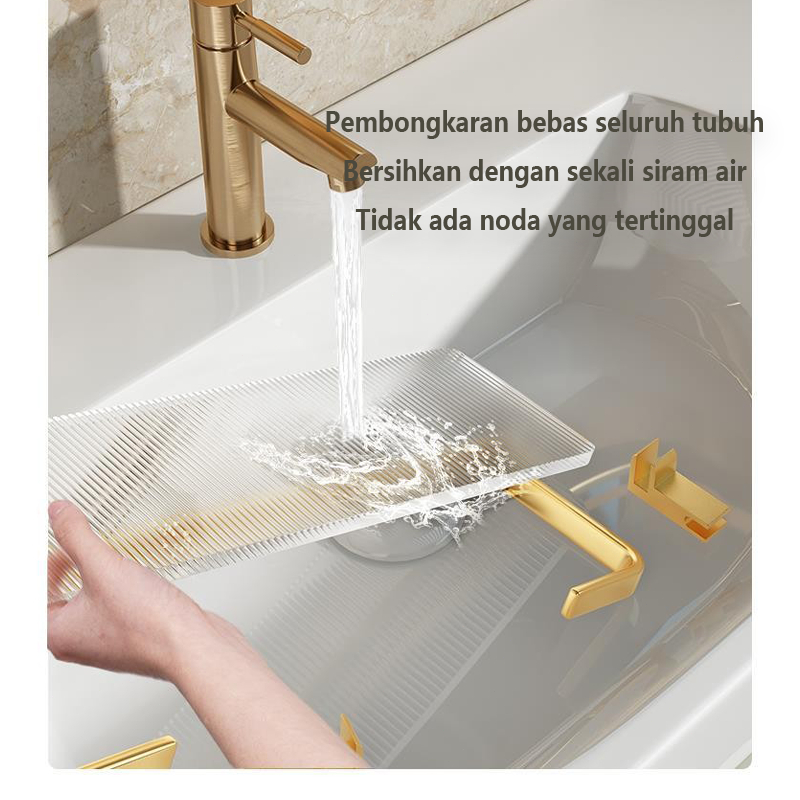 Pembongkaran bebas seluruh tubuh
Bersihkan dengan sekali siram air
Tidak ada noda yang tertinggal