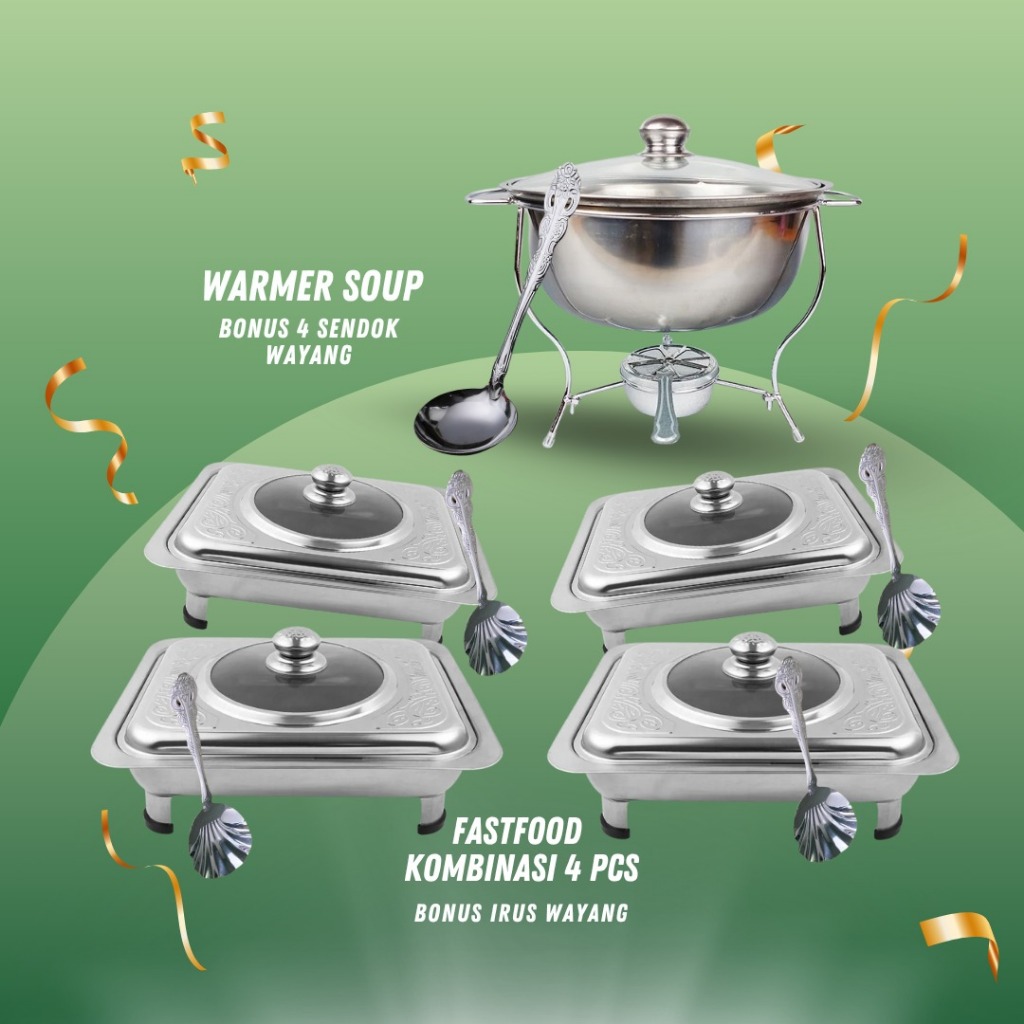 WARMER SOUP
BONUS 4 SENDOK WAYANG

FASTFOOD KOMBINASI 4 PCS
BONUS IRUS WAYANG