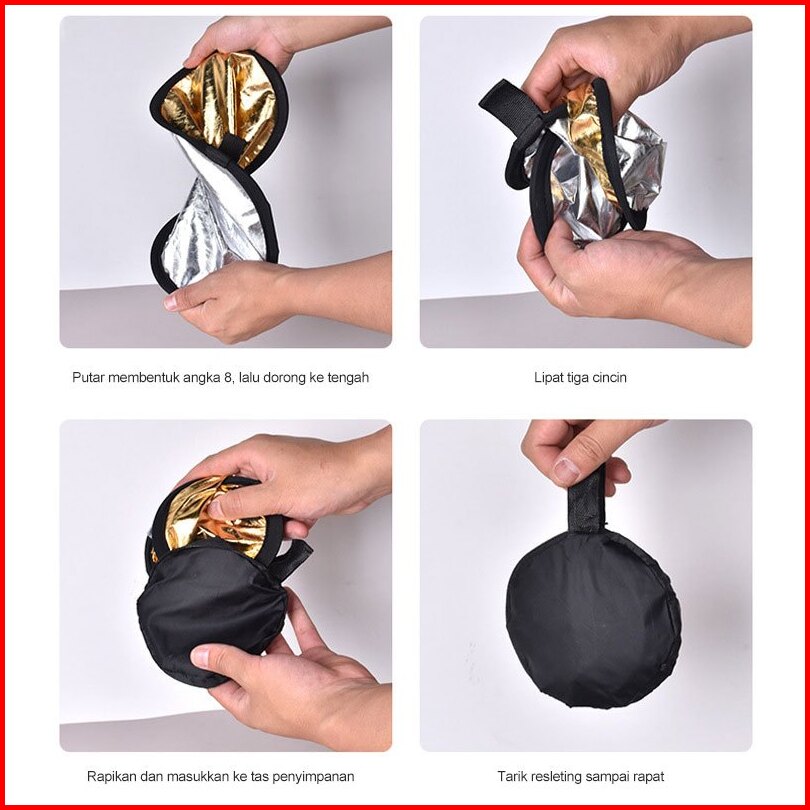 Putar membentuk angka 8, lalu dorong ke tengah

Lipat tiga cincin

Rapikan dan masukkan ke tas penyimpanan

Tarik resleting sampai rapat