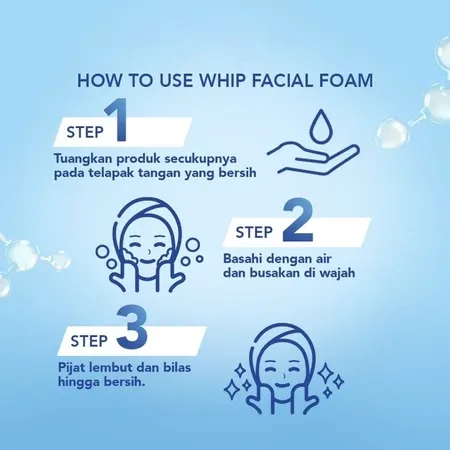 HOW TO USE WHIP FACIAL FOAM

STEP 1

Tuangkan produk secukupnya pada telapak tangan yang bersih

STEP 2

Basahi dengan air dan busakan di wajah

STEP 3

Pijat lembut dan bilas hingga bersih.