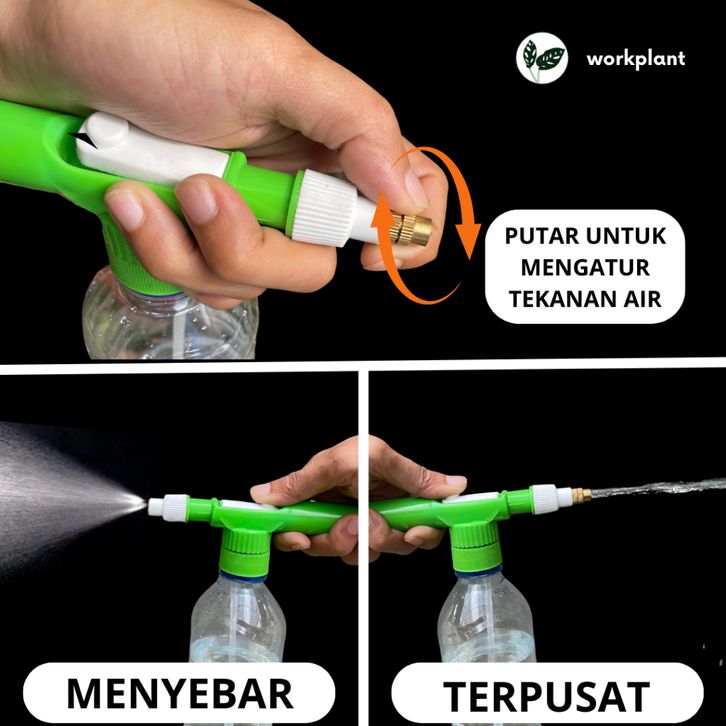 workplant

PUTAR UNTUK MENGATUR TEKANAN AIR

MENYEBAR

TERPUSAT