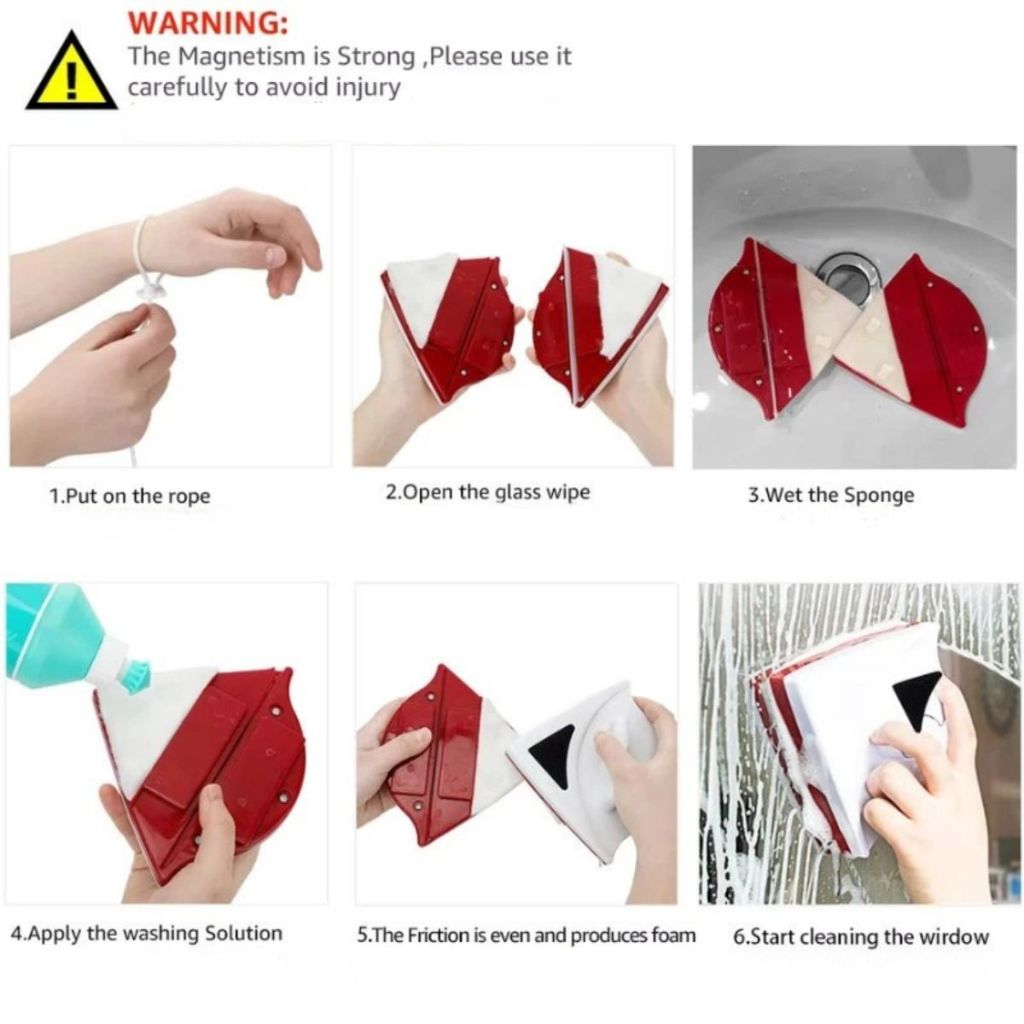 WARNING:
The Magnetism is Strong ,Please use it carefully to avoid injury

1.Put on the rope

2.Open the glass wipe

3.Wet the Sponge

4.Apply the washing Solution

5.The Friction is even and produces foam

6.Start cleaning the wirdow