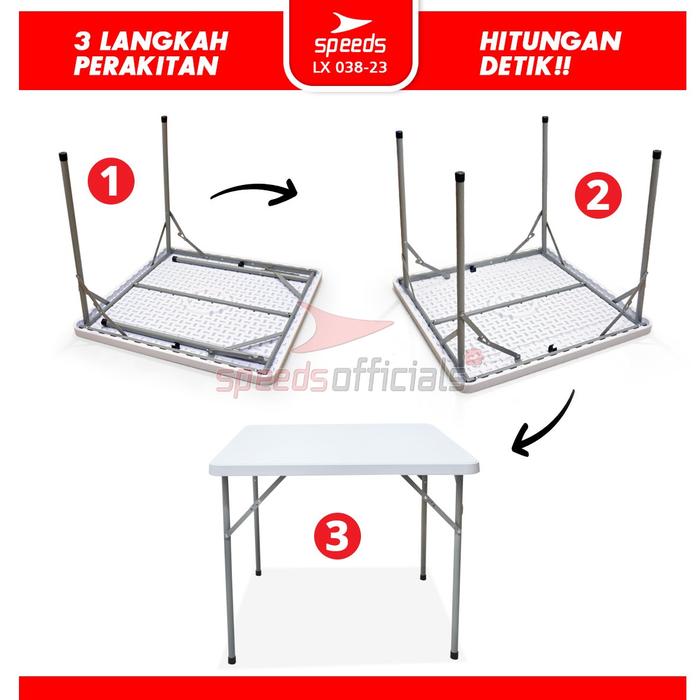 3 LANGKAH PERAKITAN

speeds
LX 038-23

HITUNGAN DETIK!!

1

2

speedsofficials

3