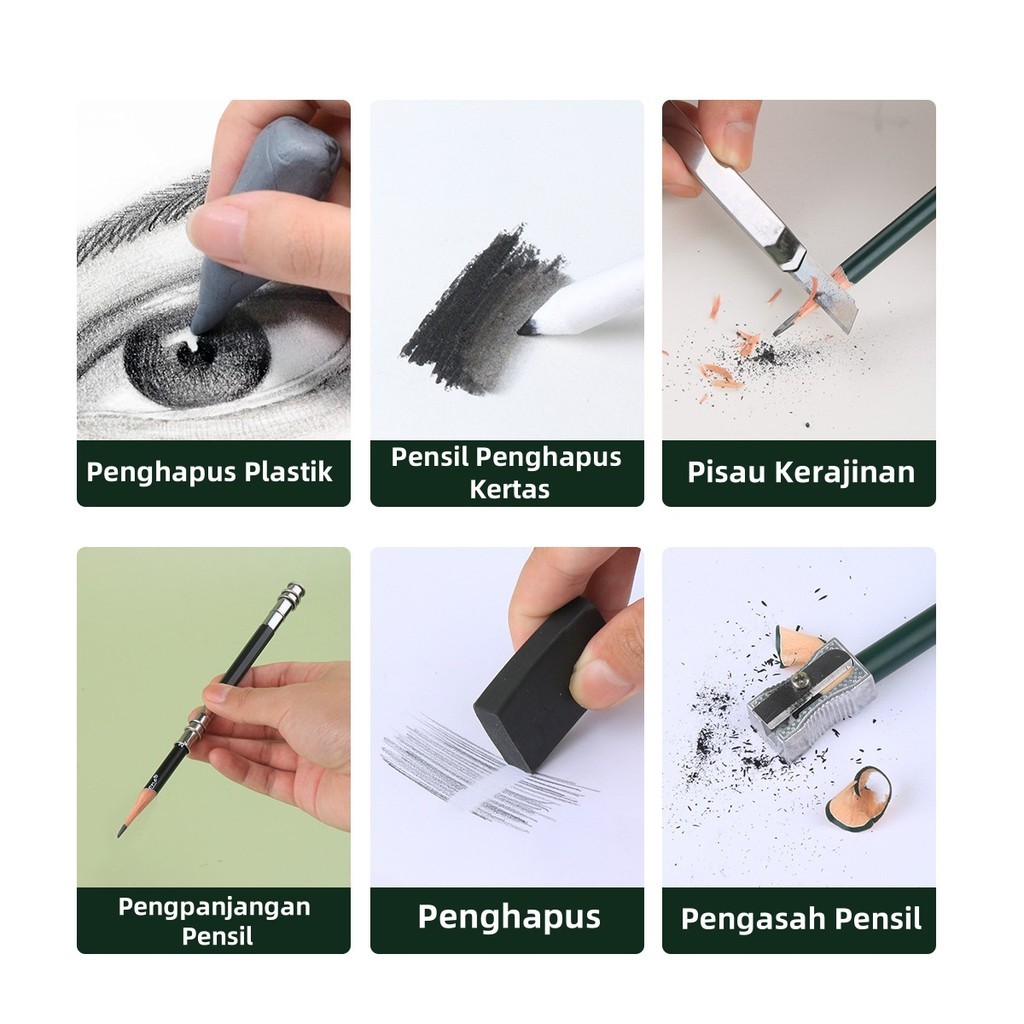 Penghapus Plastik

Pensil Penghapus Kertas

Pisau Kerajinan

Pengpanjangan Pensil

Penghapus

Pengasah Pensil