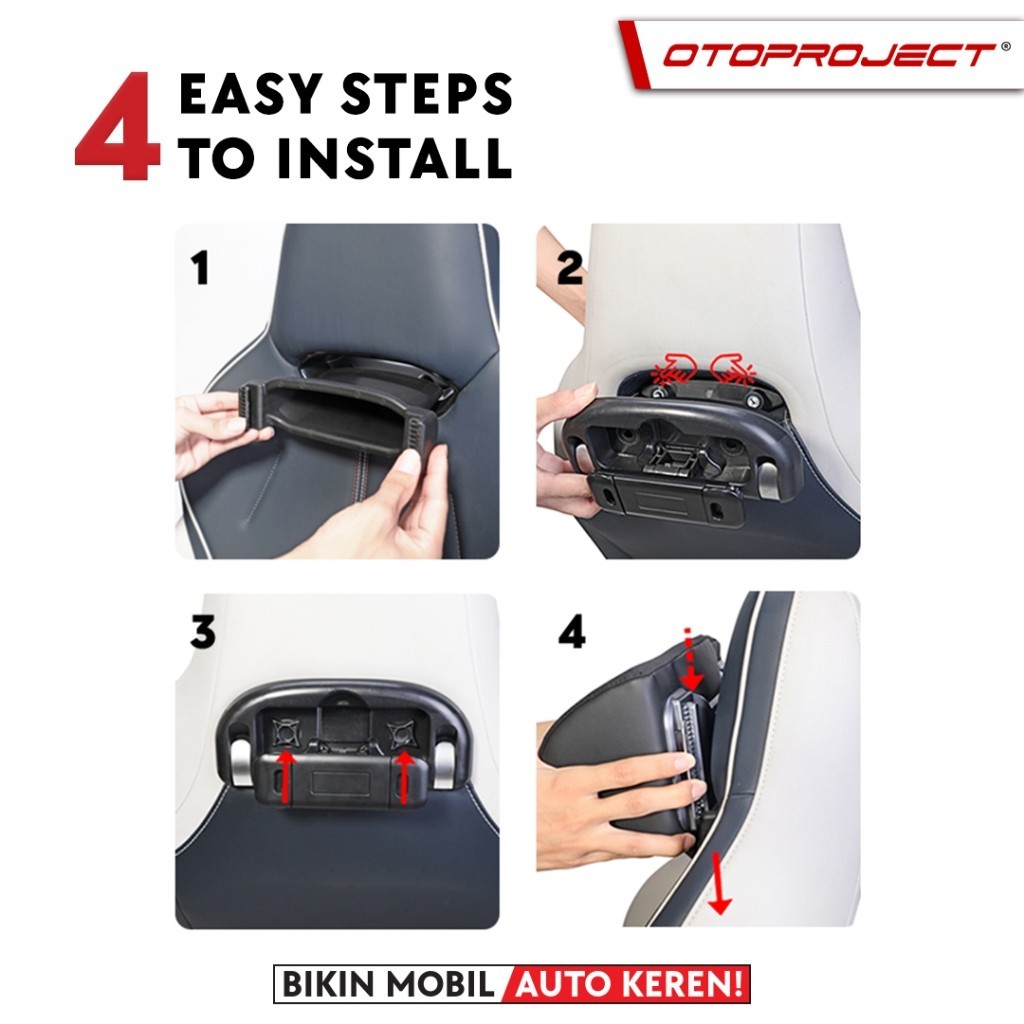 OTOPROJECT®

4 EASY STEPS TO INSTALL

1

2

3

4

BIKIN MOBIL AUTO KEREN!