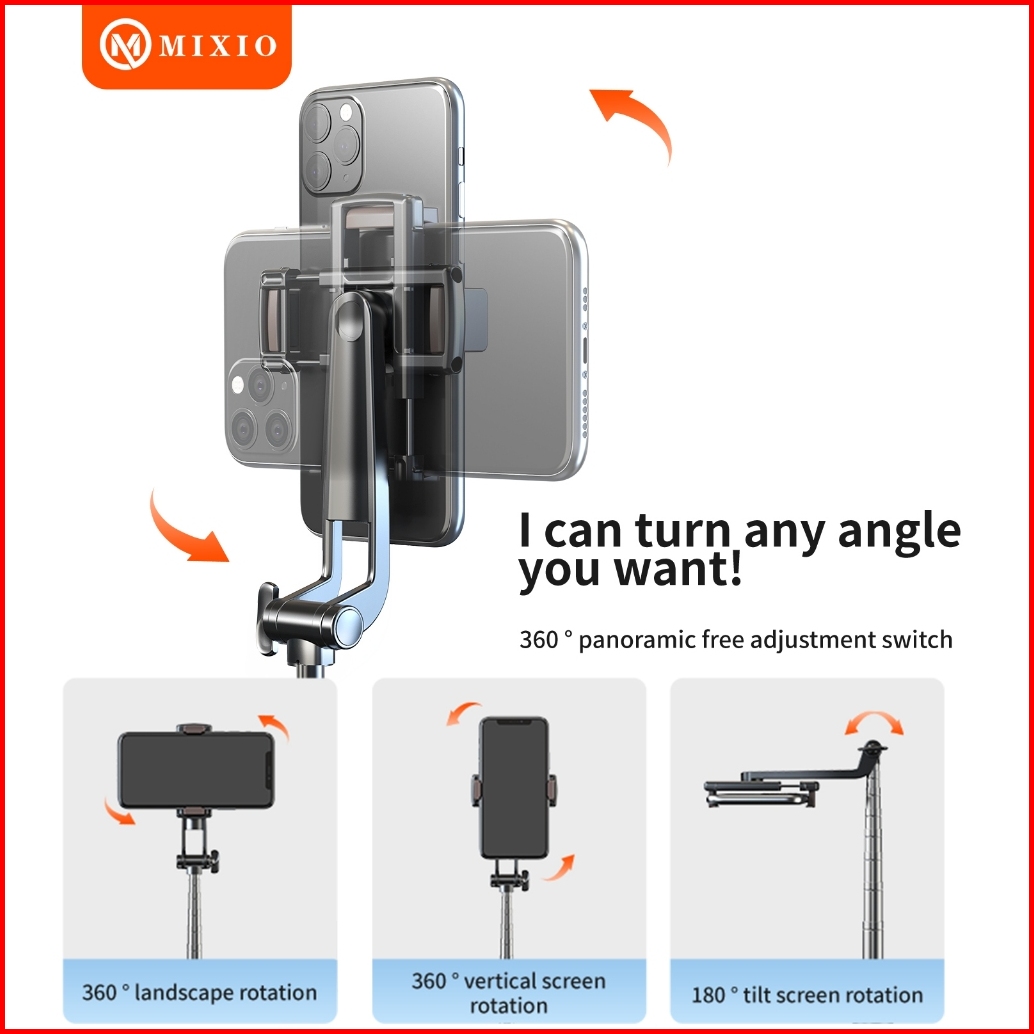 MIXIO

I can turn any angle you want!

360 ° panoramic free adjustment switch

360 ° landscape rotation

360 ° vertical screen rotation

180 ° tilt screen rotation