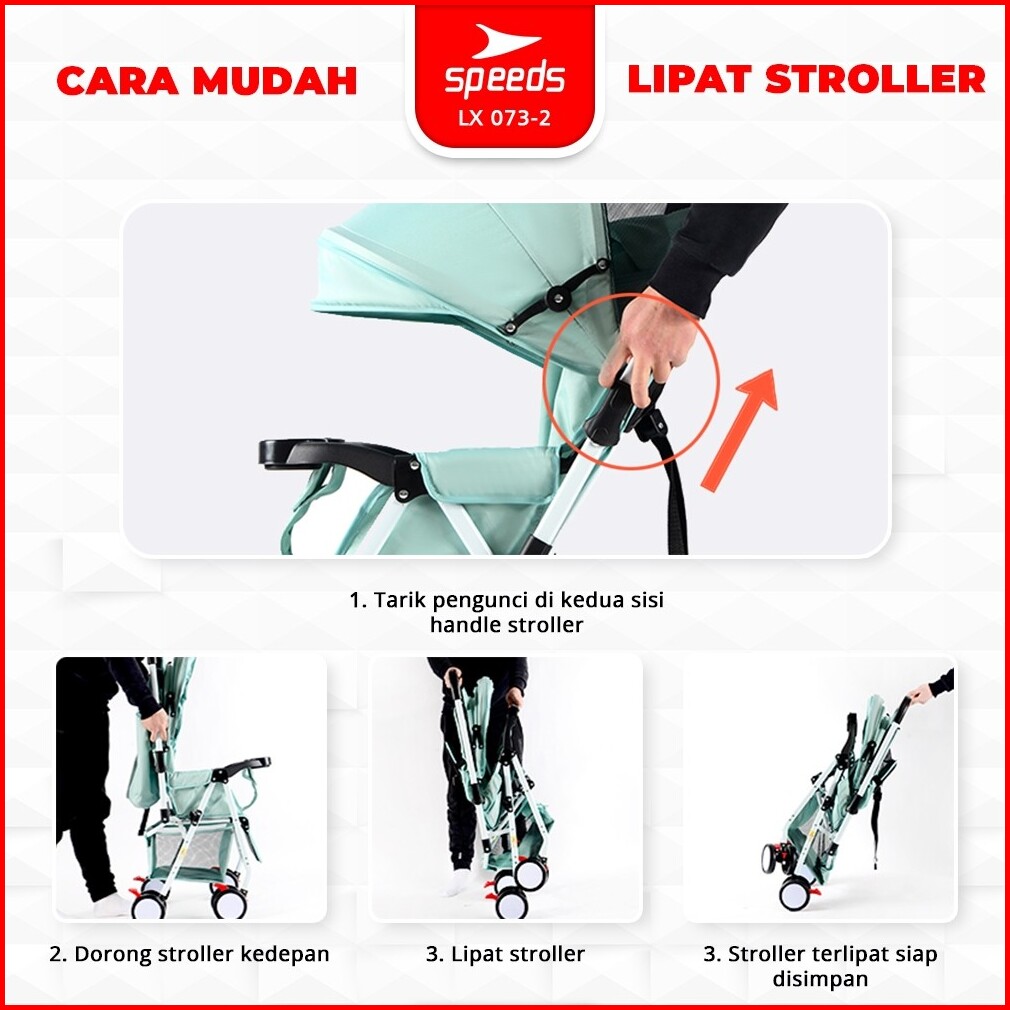 CARA MUDAH

speeds
LX 073-2

LIPAT STROLLER

1. Tarik pengunci di kedua sisi handle stroller

2. Dorong stroller kedepan

3. Lipat stroller

3. Stroller terlipat siap disimpan