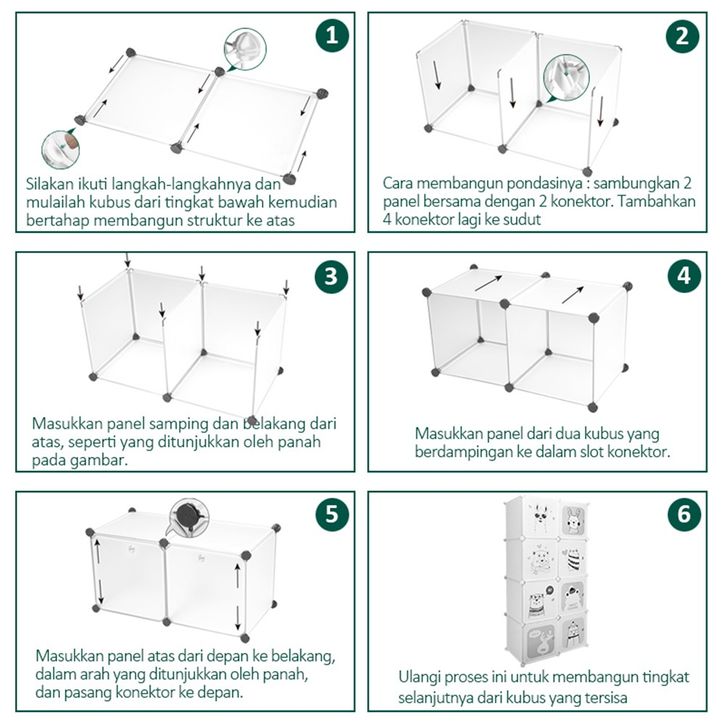 1

Silakan ikuti langkah-langkahnya dan mulailah kubus dari tingkat bawah kemudian bertahap membangun struktur ke atas

2

Cara membangun pondasinya : sambungkan 2 panel bersama dengan 2 konektor. Tambahkan 4 konektor lagi ke sudut

3

Masukkan panel samping dan belakang dari atas, seperti yang ditunjukkan oleh panah pada gambar.

4

Masukkan panel dari dua kubus yang berdampingan ke dalam slot konektor.

5

Masukkan panel atas dari depan ke belakang, dalam arah yang ditunjukkan oleh panah, dan pasang konektor ke depan.

6

Ulangi proses ini untuk membangun tingkat selanjutnya dari kubus yang tersisa