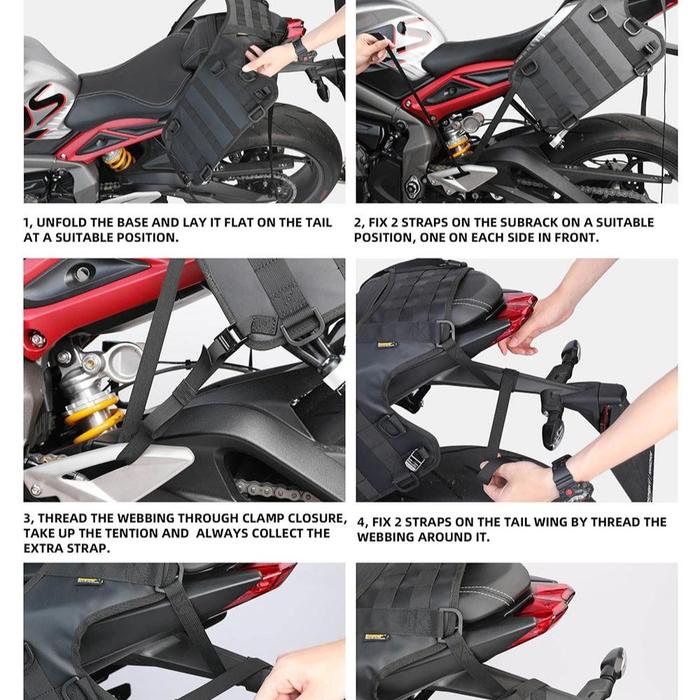 1, UNFOLD THE BASE AND LAY IT FLAT ON THE TAIL AT A SUITABLE POSITION.

2, FIX 2 STRAPS ON THE SUBRACK ON A SUITABLE POSITION, ONE ON EACH SIDE IN FRONT.

3, THREAD THE WEBBING THROUGH CLAMP CLOSURE, TAKE UP THE TENTION AND ALWAYS COLLECT THE EXTRA STRAP.

4, FIX 2 STRAPS ON THE TAIL WING BY THREAD THE WEBBING AROUND IT.