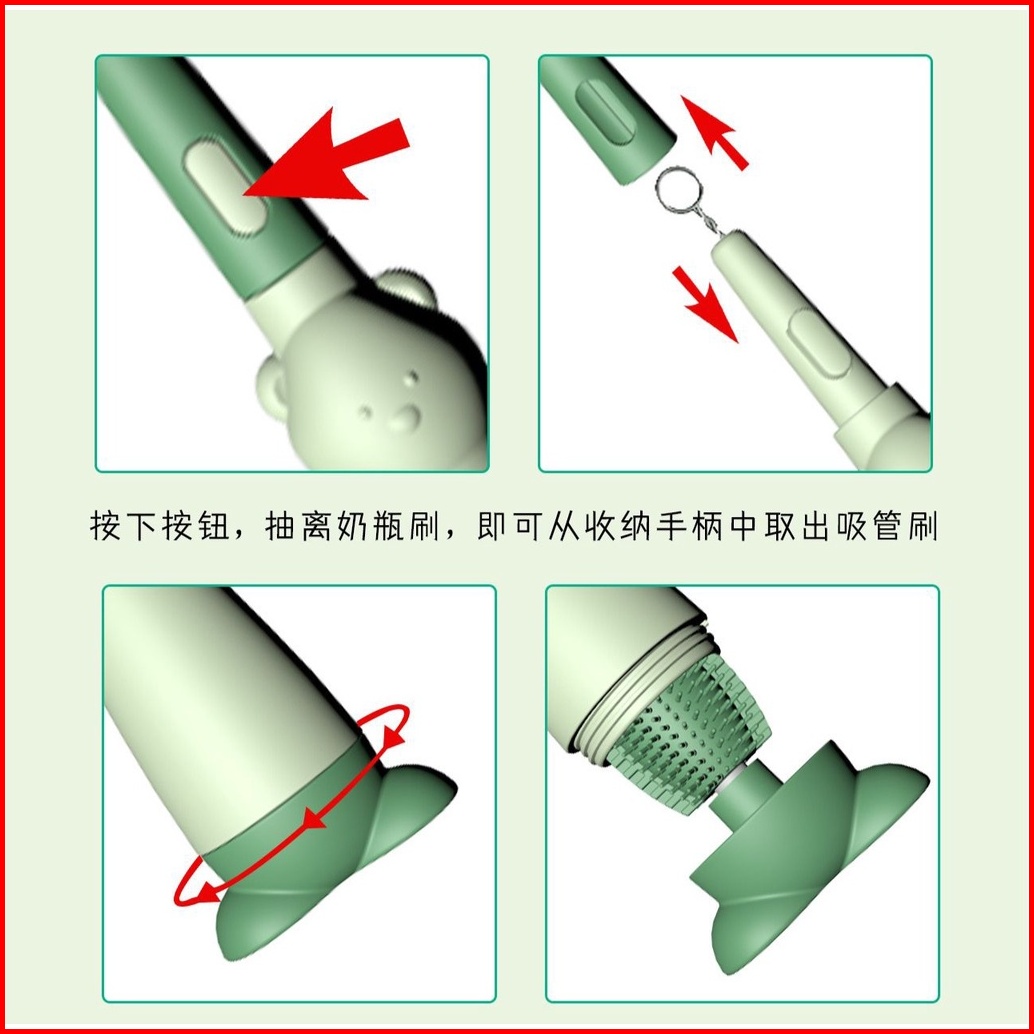 按下按钮，抽离奶瓶刷，即可从收纳手柄中取出吸管刷