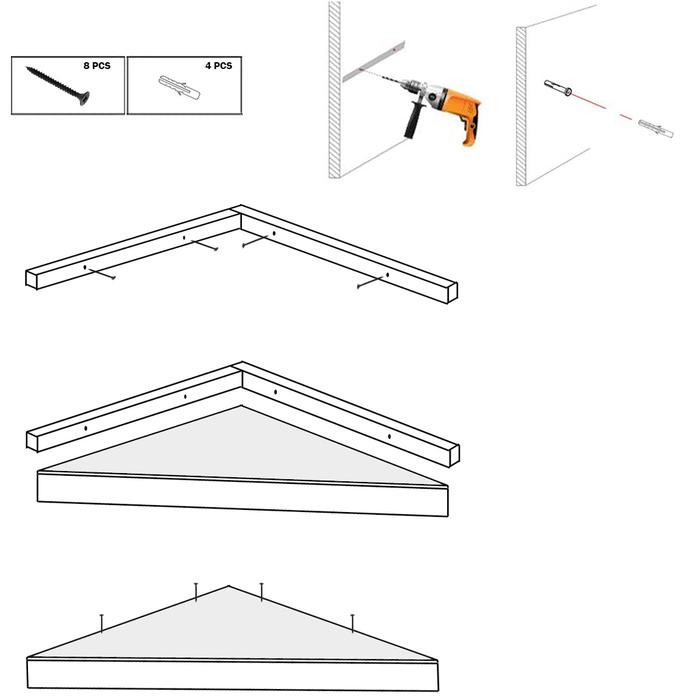 8 PCS

4 PCS