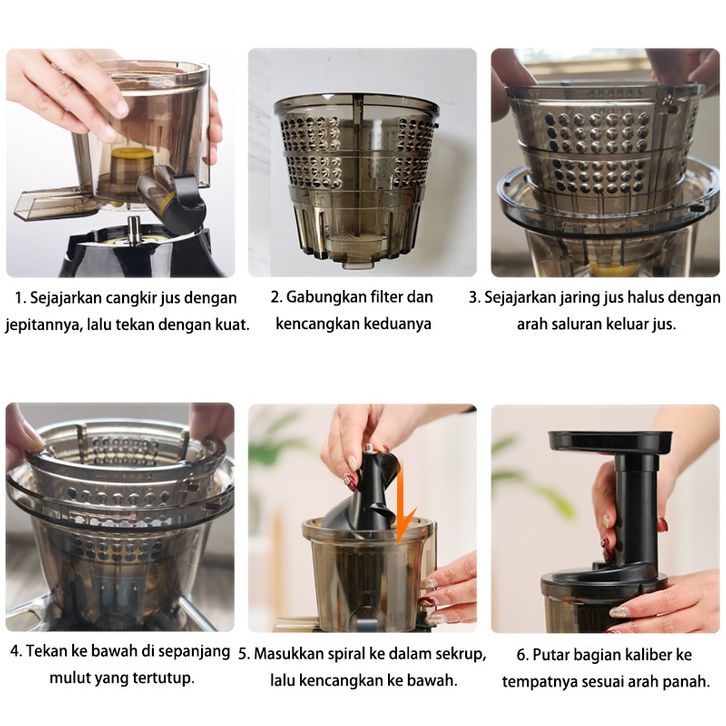 1. Sejajarkan cangkir jus dengan jepitannya, lalu tekan dengan kuat.

2. Gabungkan filter dan kencangkan keduanya

3. Sejajarkan jaring jus halus dengan arah saluran keluar jus.

4. Tekan ke bawah di sepanjang mulut yang tertutup.

5. Masukkan spiral ke dalam sekrup, lalu kencangkan ke bawah.

6. Putar bagian kaliber ke tempatnya sesuai arah panah.